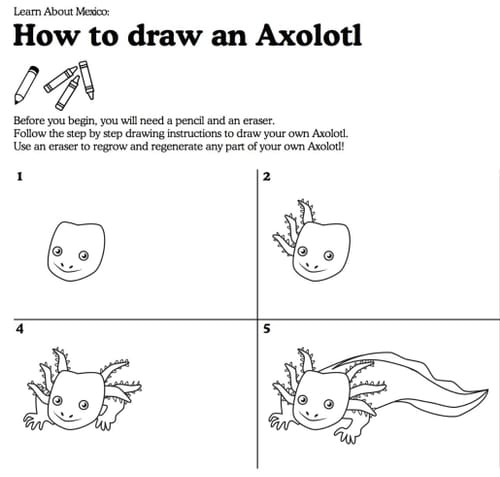 Learn About Mexico:

How to draw an Axolotl

Before you begin, you will need a pencil and an eraser.
Follow the step by step drawing instructions to draw your own Axolotl.
Use an eraser to regrow and regenerate any part of your own Axolotl!

1

2

4

5