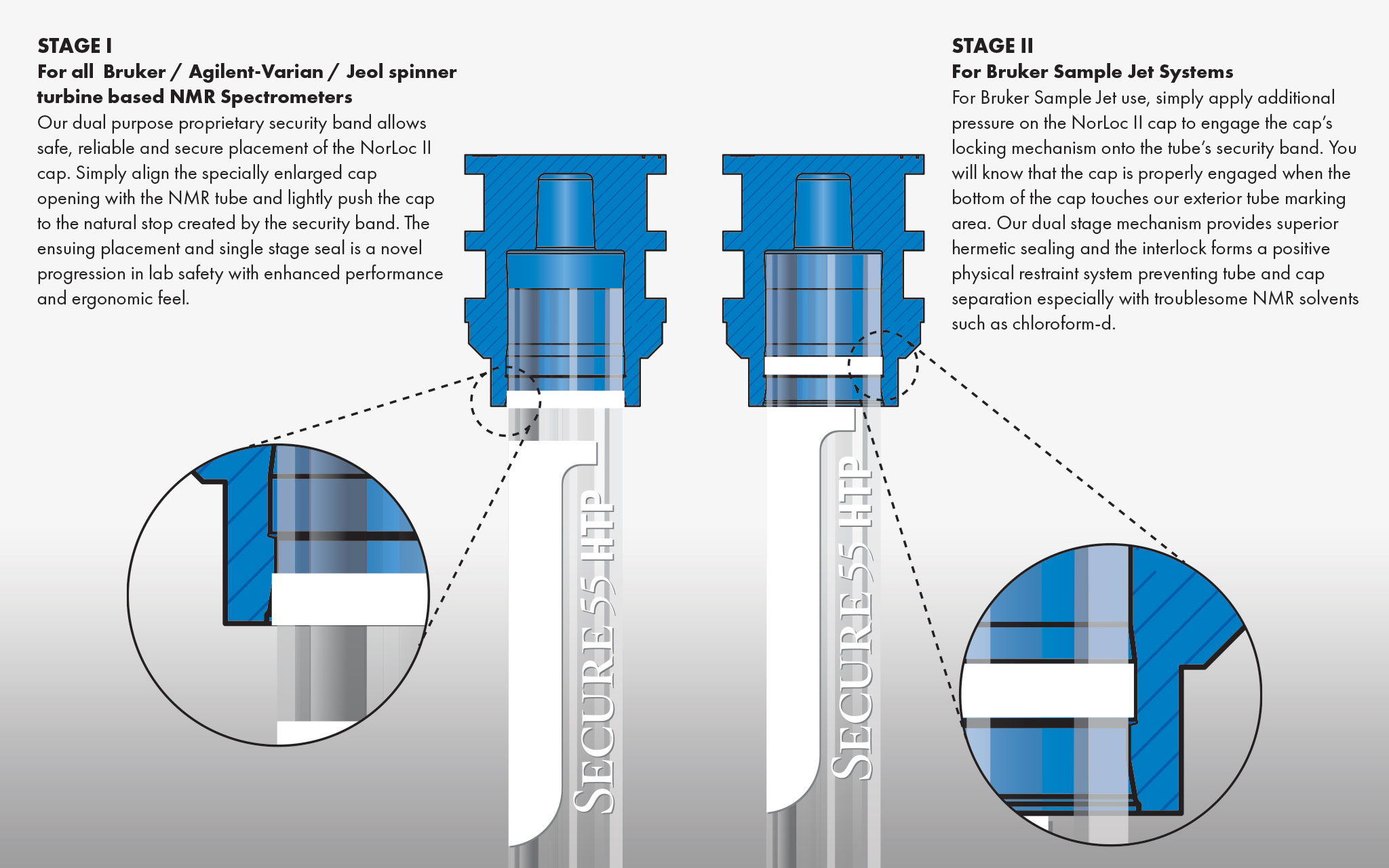 STAGE I
For all Bruker / Agilent-Varian / Jeol spinner turbine based NMR Spectrometers
Our dual purpose proprietary security band allows safe, reliable and secure placement of the NorLoc II cap. Simply align the specially enlarged cap opening with the NMR tube and lightly push the cap to the natural stop created by the security band. The ensuing placement and single stage seal is a novel progression in lab safety with enhanced performance and ergonomic feel.

STAGE II
For Bruker Sample Jet Systems
For Bruker Sample Jet use, simply apply additional pressure on the NorLoc II cap to engage the cap's locking mechanism onto the tube's security band. You will know that the cap is properly engaged when the bottom of the cap touches our exterior tube marking area. Our dual stage mechanism provides superior hermetic sealing and the interlock forms a positive physical restraint system preventing tube and cap separation especially with troublesome NMR solvents such as chloroform-d.

SECURE 55 HTP

SECURE 55 HTP