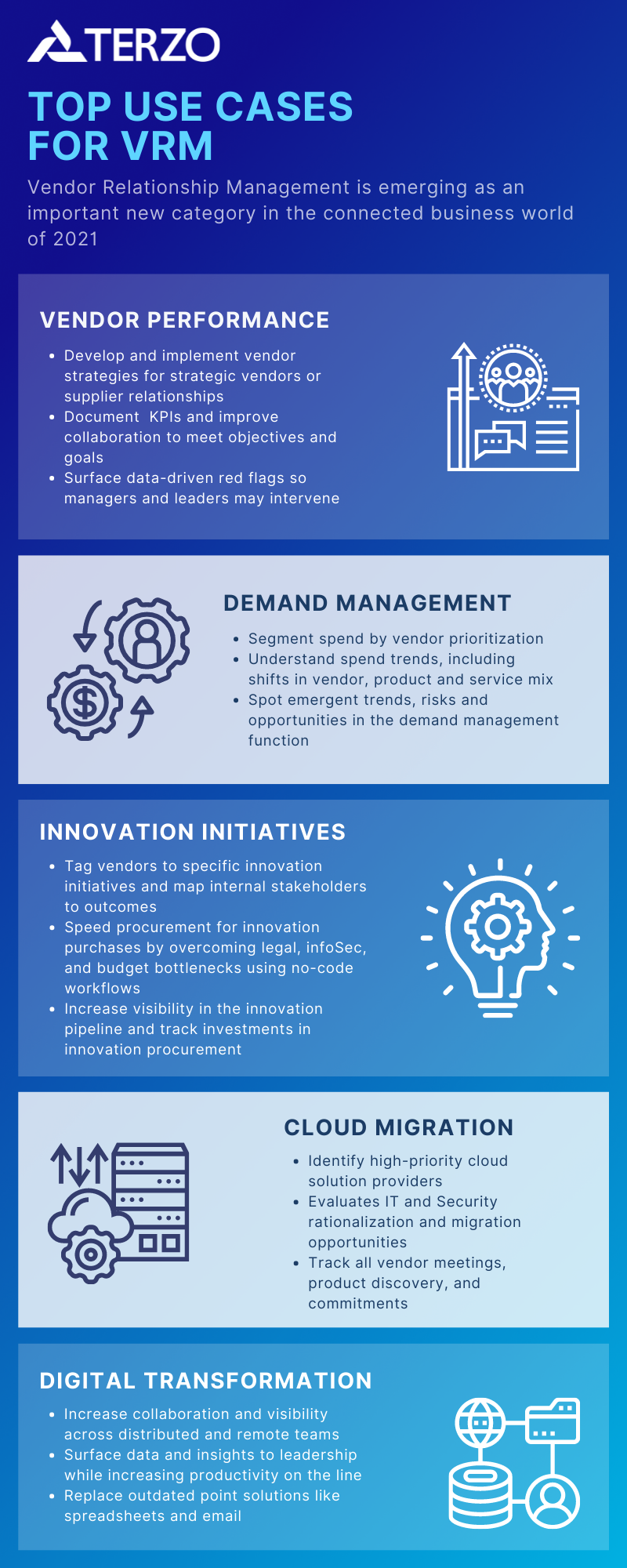 TERZO

TOP USE CASES FOR VRM

Vendor Relationship Management is emerging as an important new category in the connected business world of 2021

VENDOR PERFORMANCE

- Develop and implement vendor strategies for strategic vendors or supplier relationships
- Document KPIs and improve collaboration to meet objectives and goals
- Surface data-driven red flags so managers and leaders may intervene

DEMAND MANAGEMENT

- Segment spend by vendor prioritization
- Understand spend trends, including shifts in vendor, product and service mix
- Spot emergent trends, risks and opportunities in the demand management function

INNOVATION INITIATIVES

- Tag vendors to specific innovation initiatives and map internal stakeholders to outcomes
- Speed procurement for innovation purchases by overcoming legal, infoSec, and budget bottlenecks using no-code workflows
- Increase visibility in the innovation pipeline and track investments in innovation procurement

CLOUD MIGRATION

- Identify high-priority cloud solution providers
- Evaluates IT and Security rationalization and migration opportunities
- Track all vendor meetings, product discovery, and commitments

DIGITAL TRANSFORMATION

- Increase collaboration and visibility across distributed and remote teams
- Surface data and insights to leadership while increasing productivity on the line
- Replace outdated point solutions like spreadsheets and email