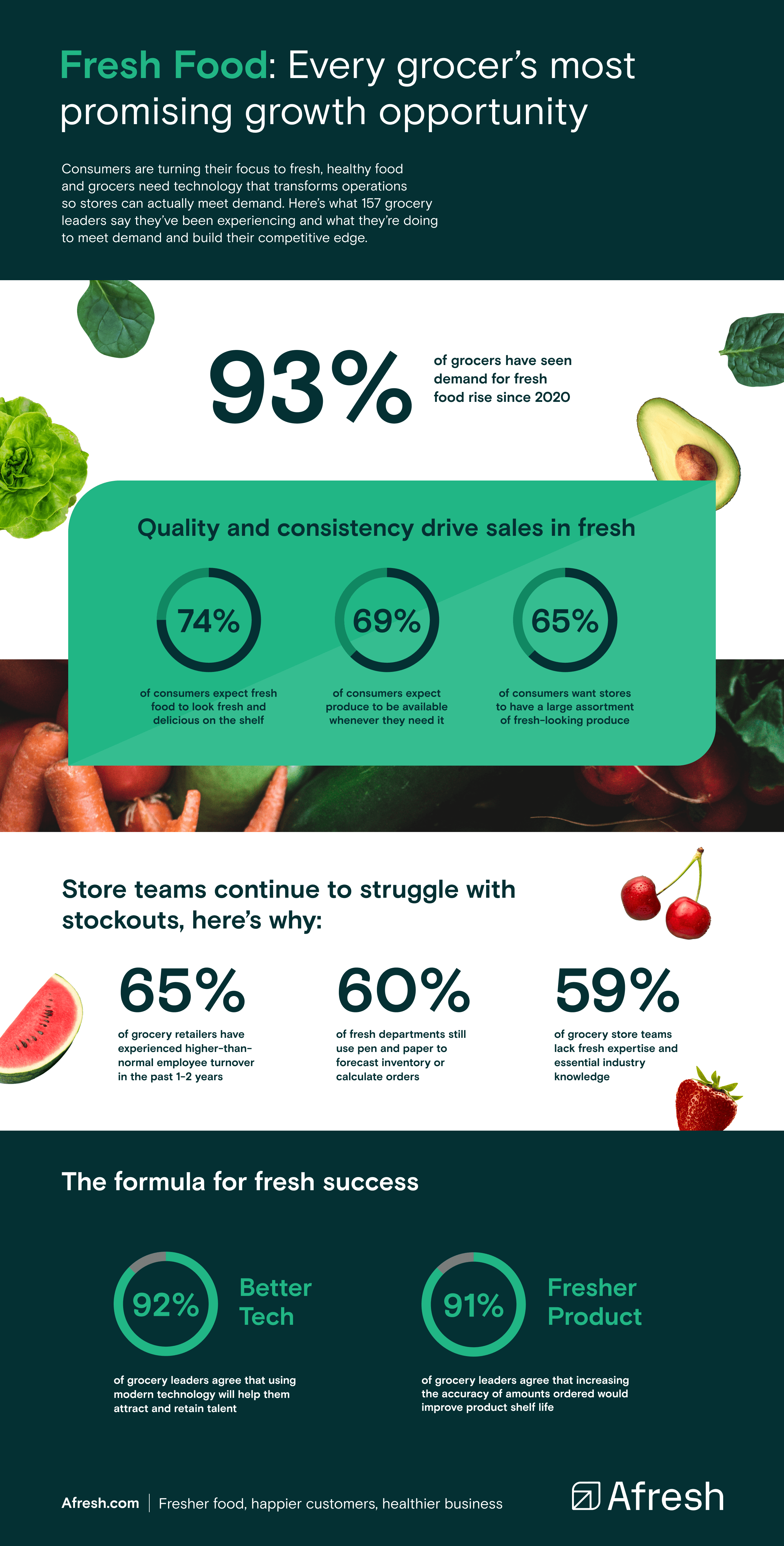 Fresh Food: Every grocer's most promising growth opportunity

Consumers are turning their focus to fresh, healthy food and grocers need technology that transforms operations so stores can actually meet demand. Here's what 157 grocery leaders say they've been experiencing and what they're doing to meet demand and build their competitive edge.

93%

of grocers have seen demand for fresh food rise since 2020

Quality and consistency drive sales in fresh

74%

of consumers expect fresh food to look fresh and delicious on the shelf

69%

of consumers expect produce to be available whenever they need it

65%

of consumers want stores to have a large assortment of fresh-looking produce

Store teams continue to struggle with stockouts, here's why:

65%

of grocery retailers have experienced higher-than-normal employee turnover in the past 1-2 years

60%

of fresh departments still use pen and paper to forecast inventory or calculate orders

59%

of grocery store teams lack fresh expertise and essential industry knowledge

The formula for fresh success

92%

Better Tech

of grocery leaders agree that using modern technology will help them attract and retain talent

91%

Fresher Product

of grocery leaders agree that increasing the accuracy of amounts ordered would improve product shelf life

Afresh.com | Fresher food, happier customers, healthier business

Afresh