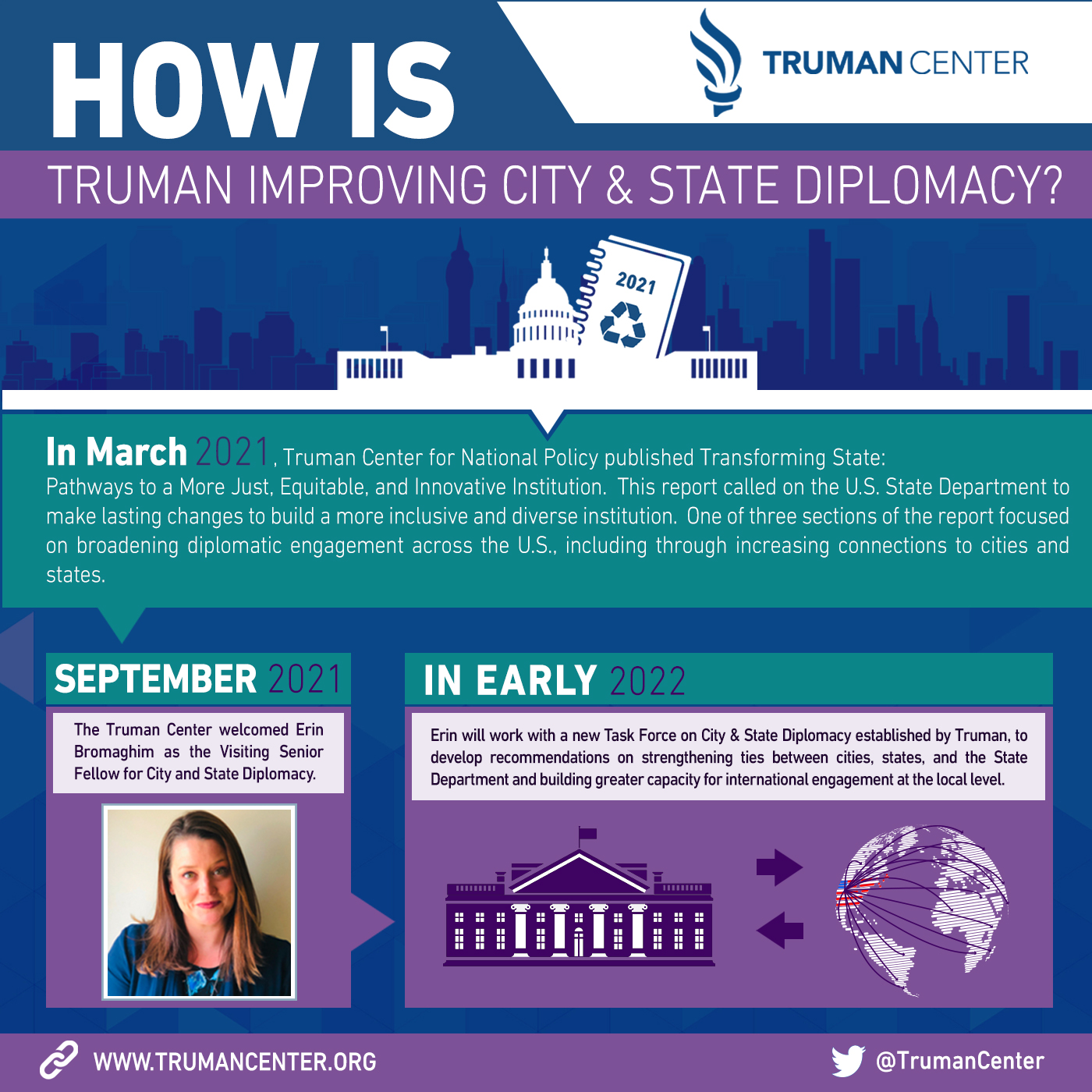 HOW IS

TRUMAN CENTER

TRUMAN IMPROVING CITY & STATE DIPLOMACY?

2021

In March 2021, Truman Center for National Policy published Transforming State: Pathways to a More Just, Equitable, and Innovative Institution. This report called on the U.S. State Department to make lasting changes to build a more inclusive and diverse institution. One of three sections of the report focused on broadening diplomatic engagement across the U.S., including through increasing connections to cities and states.

SEPTEMBER 2021

The Truman Center welcomed Erin Bromaghim as the Visiting Senior Fellow for City and State Diplomacy.

IN EARLY 2022

Erin will work with a new Task Force on City & State Diplomacy established by Truman, to develop recommendations on strengthening ties between cities, states, and the State Department and building greater capacity for international engagement at the local level.

WWW.TRUMANCENTER.ORG

@TrumanCenter