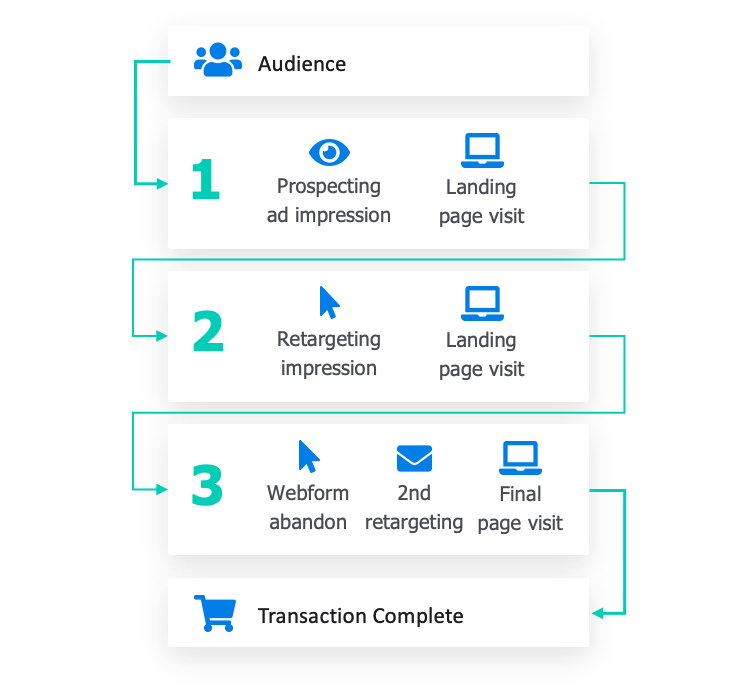 Audience

1

Prospecting ad impression

Landing page visit

2

Retargeting impression

Landing page visit

3

Webform abandon

2nd retargeting

Final page visit

Transaction Complete