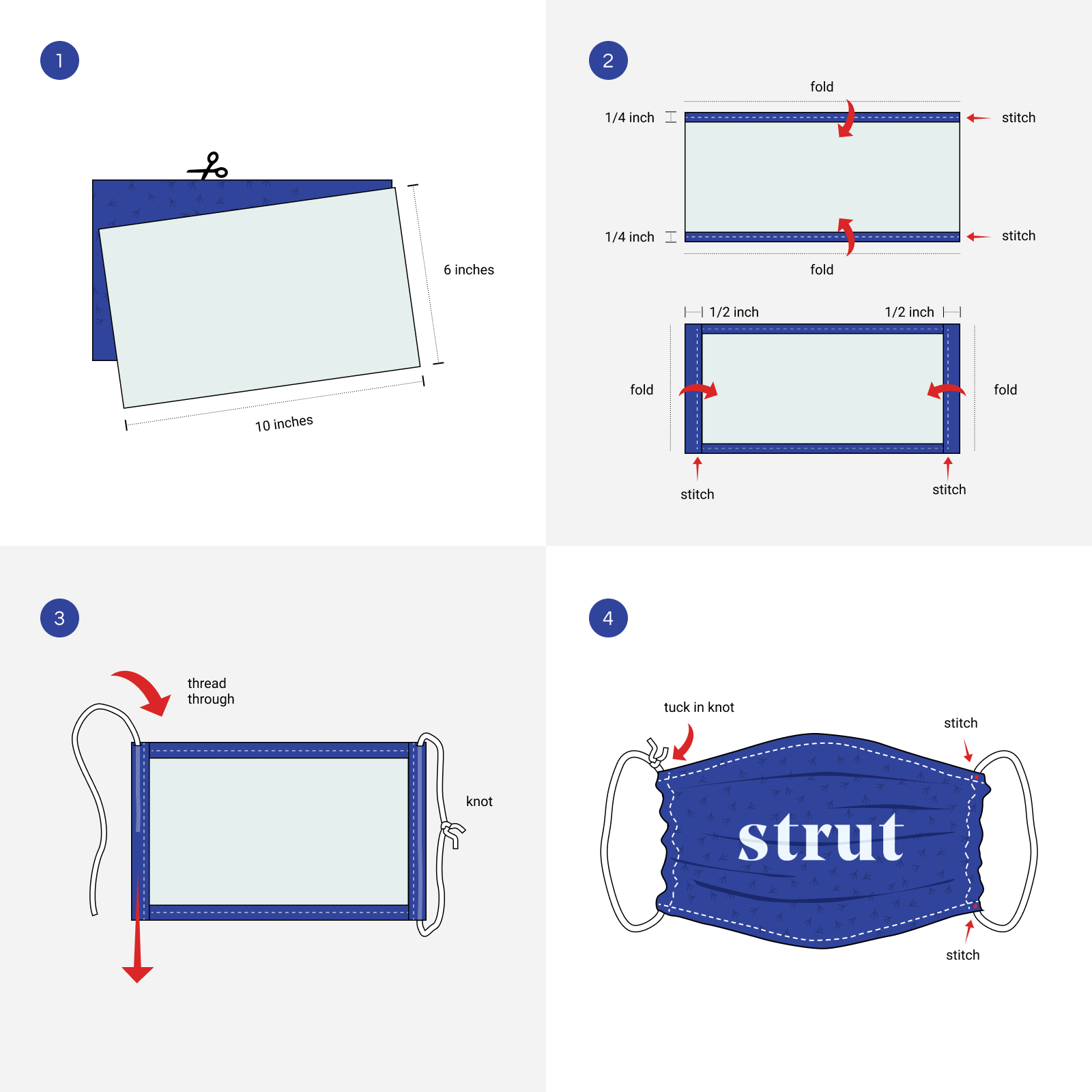 1

6 inches

10 inches

2

fold

1/4 inch

stitch

1/4 inch

stitch

fold

1/2 inch

1/2 inch

fold

fold

stitch

stitch

3

thread through

knot

4

tuck in knot

stitch

strut

stitch