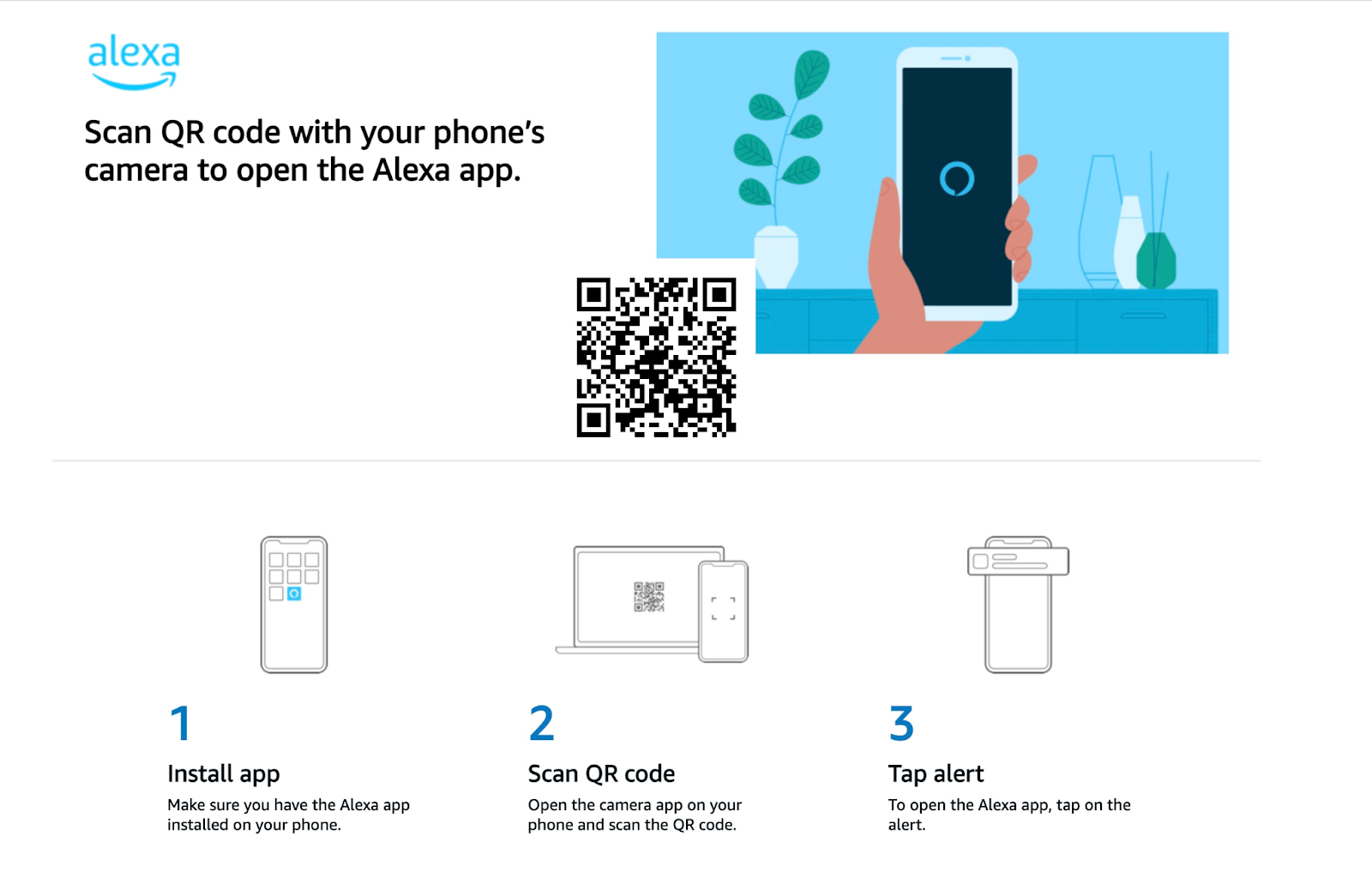 alexa

Scan QR code with your phone's camera to open the Alexa app.

1

Install app

Make sure you have the Alexa app installed on your phone.

2

Scan QR code

Open the camera app on your phone and scan the QR code.

3

Tap alert

To open the Alexa app, tap on the alert.