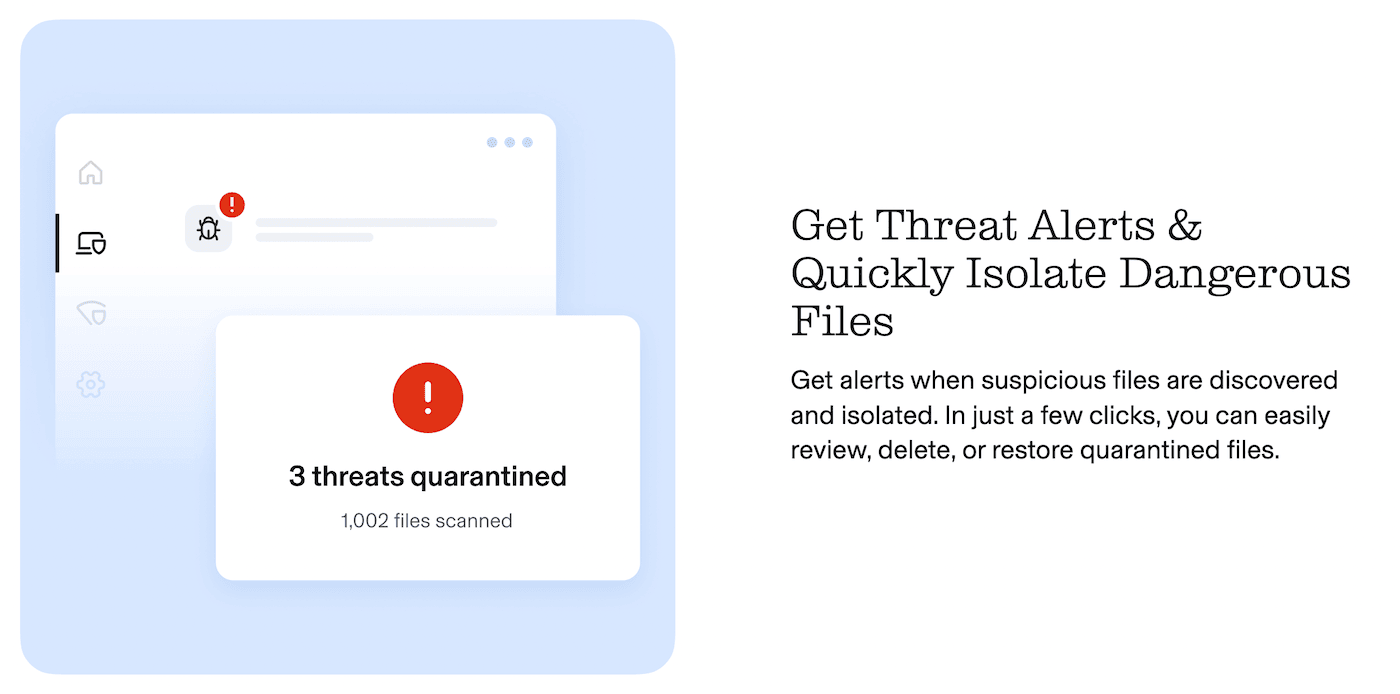 3 threats quarantined

1,002 files scanned

Get Threat Alerts & Quickly Isolate Dangerous Files

Get alerts when suspicious files are discovered and isolated. In just a few clicks, you can easily review, delete, or restore quarantined files.