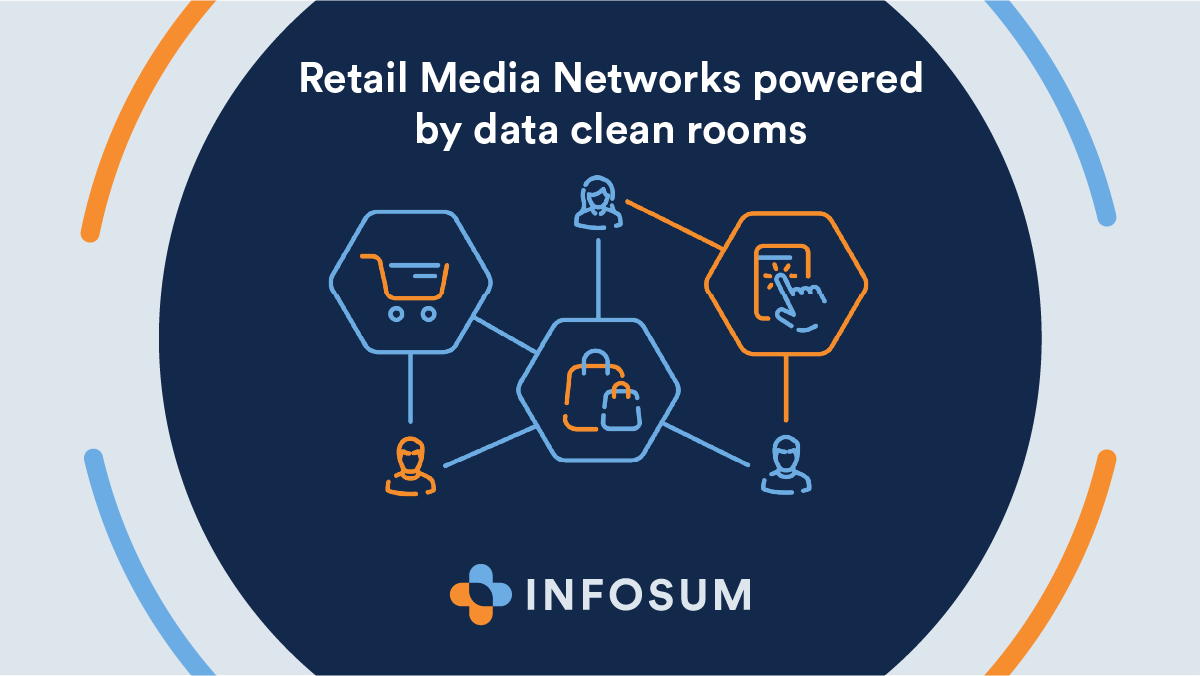 Retail Media Networks powered by data clean rooms

INFOSUM