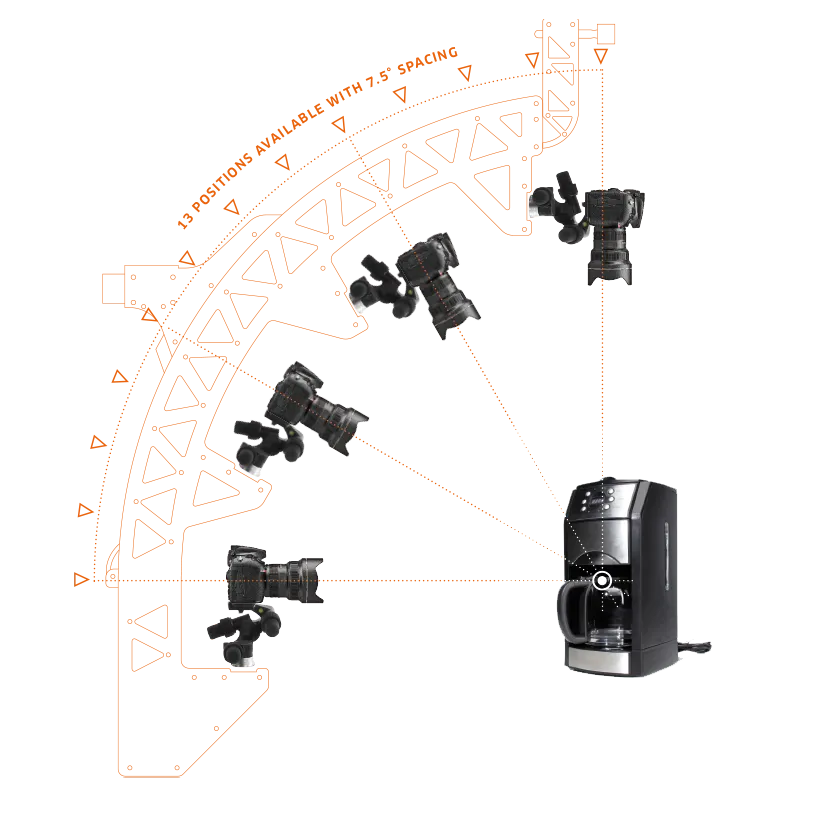 13 POSITIONS AVAILABLE WITH 7.5° SPACING