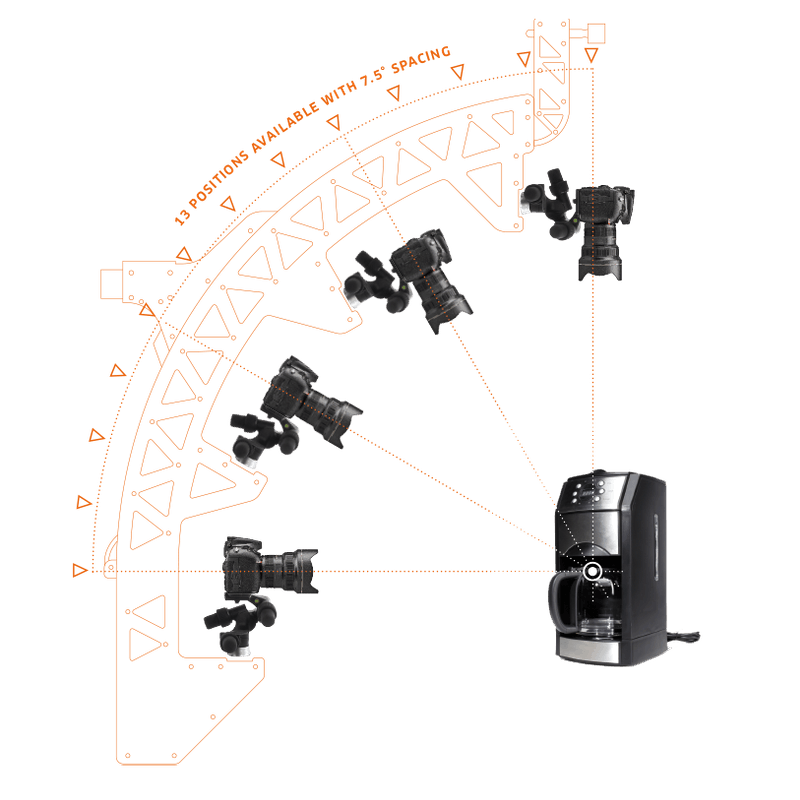 13 POSITIONS AVAILABLE WITH 7.5° SPACING