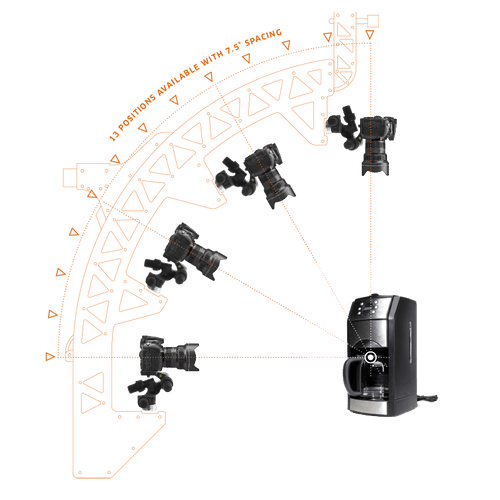 13 POSITIONS AVAILABLE WITH 7.5° SPACING