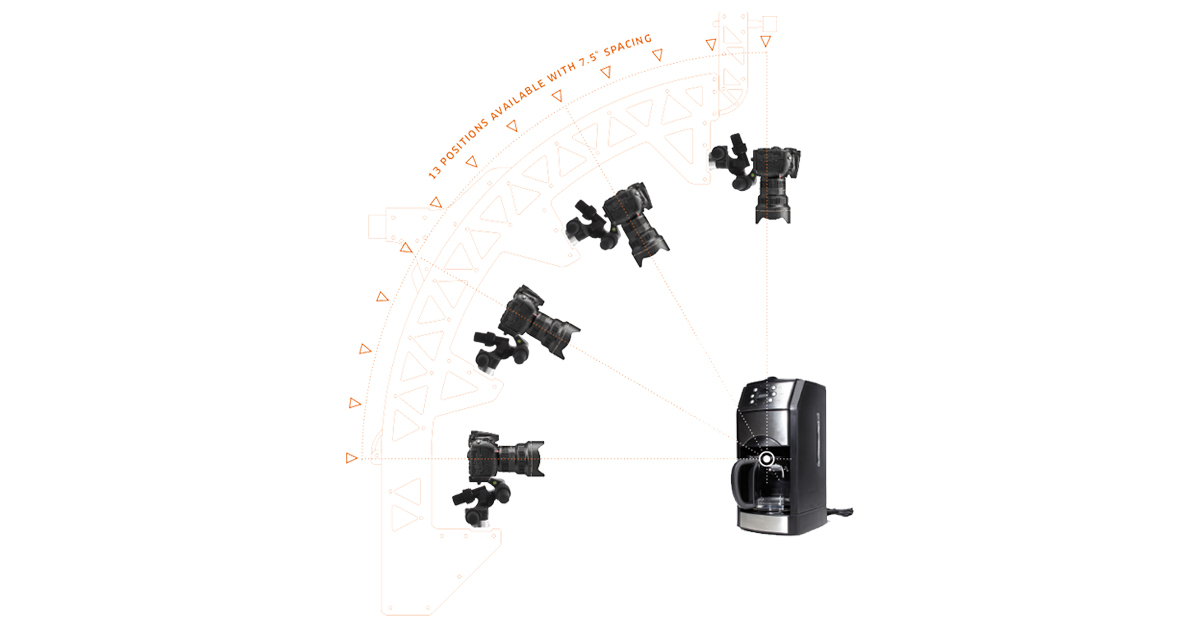 13 POSITIONS AVAILABLE WITH 7.5° SPACING