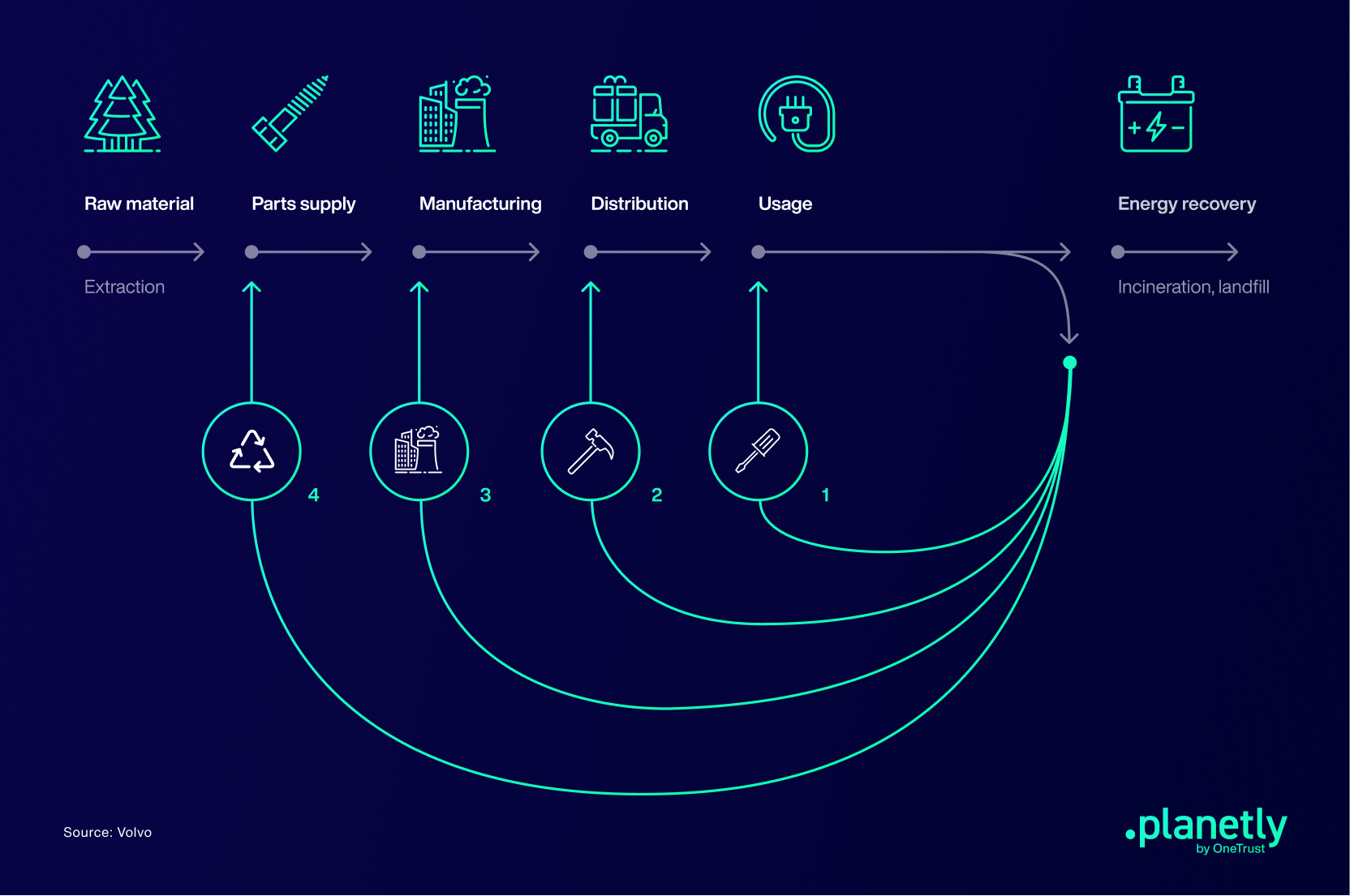 Raw material

Parts supply

Manufacturing

Distribution

Usage

Energy recovery

Extraction

Incineration, landfill

4

3

2

1

Source: Volvo

.planetly
by OneTrust