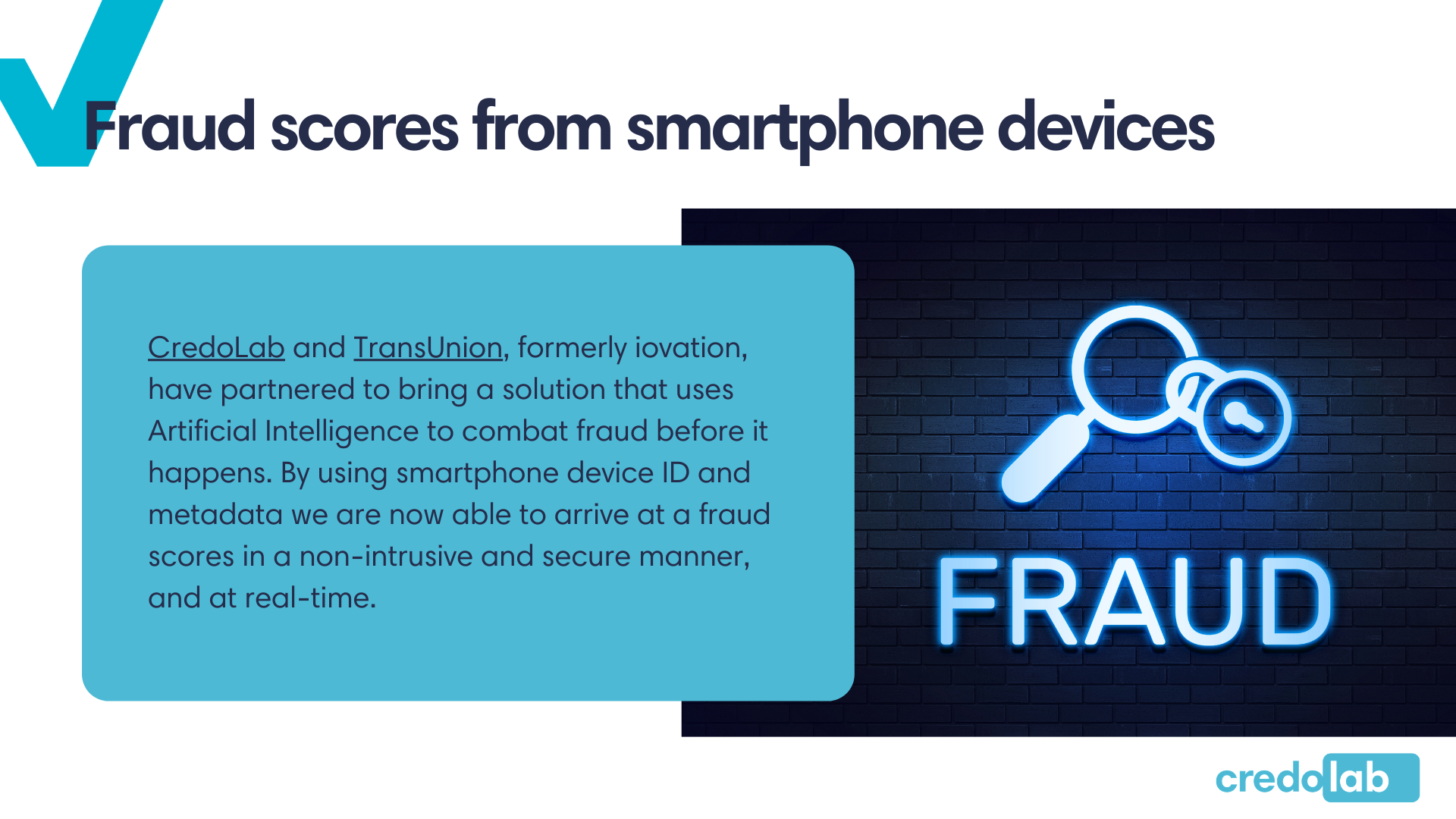 Fraud scores from smartphone devices

CredoLab and TransUnion, formerly iovation, have partnered to bring a solution that uses Artificial Intelligence to combat fraud before it happens. By using smartphone device ID and metadata we are now able to arrive at a fraud scores in a non-intrusive and secure manner, and at real-time.

FRAUD

credolab