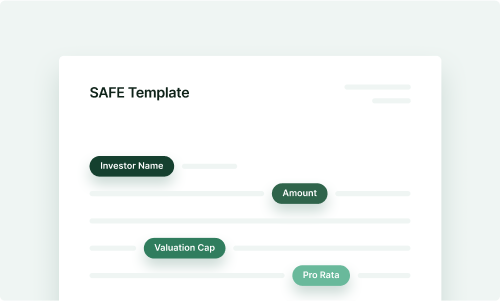 SAFE Template

Investor Name

Amount

Valuation Cap

Pro Rata