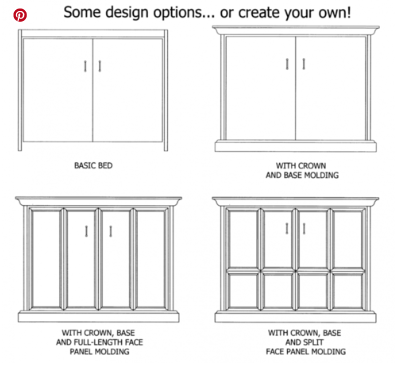 Some design options... or create your own!

BASIC BED

WITH CROWN
AND BASE MOLDING

WITH CROWN, BASE
AND FULL-LENGTH FACE
PANEL MOLDING

WITH CROWN, BASE
AND SPLIT
FACE PANEL MOLDING