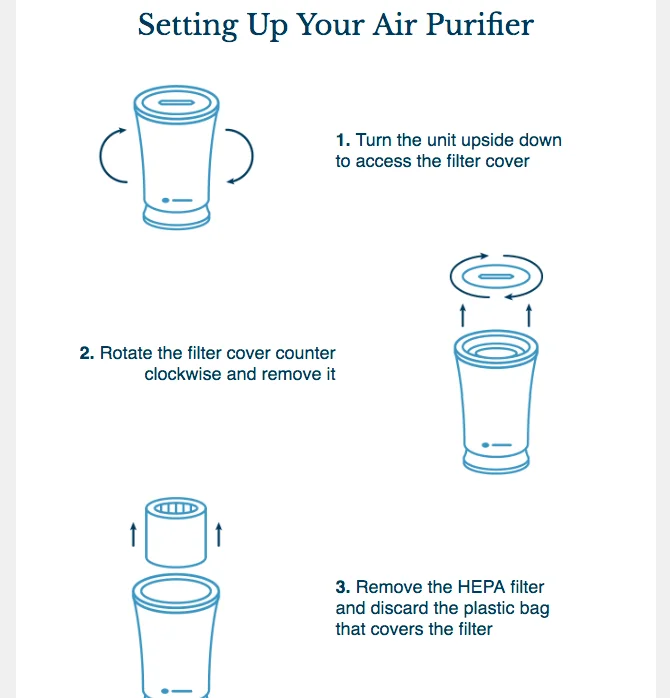 Setting Up Your Air Purifier

1. Turn the unit upside down to access the filter cover

2. Rotate the filter cover counter clockwise and remove it

3. Remove the HEPA filter and discard the plastic bag that covers the filter