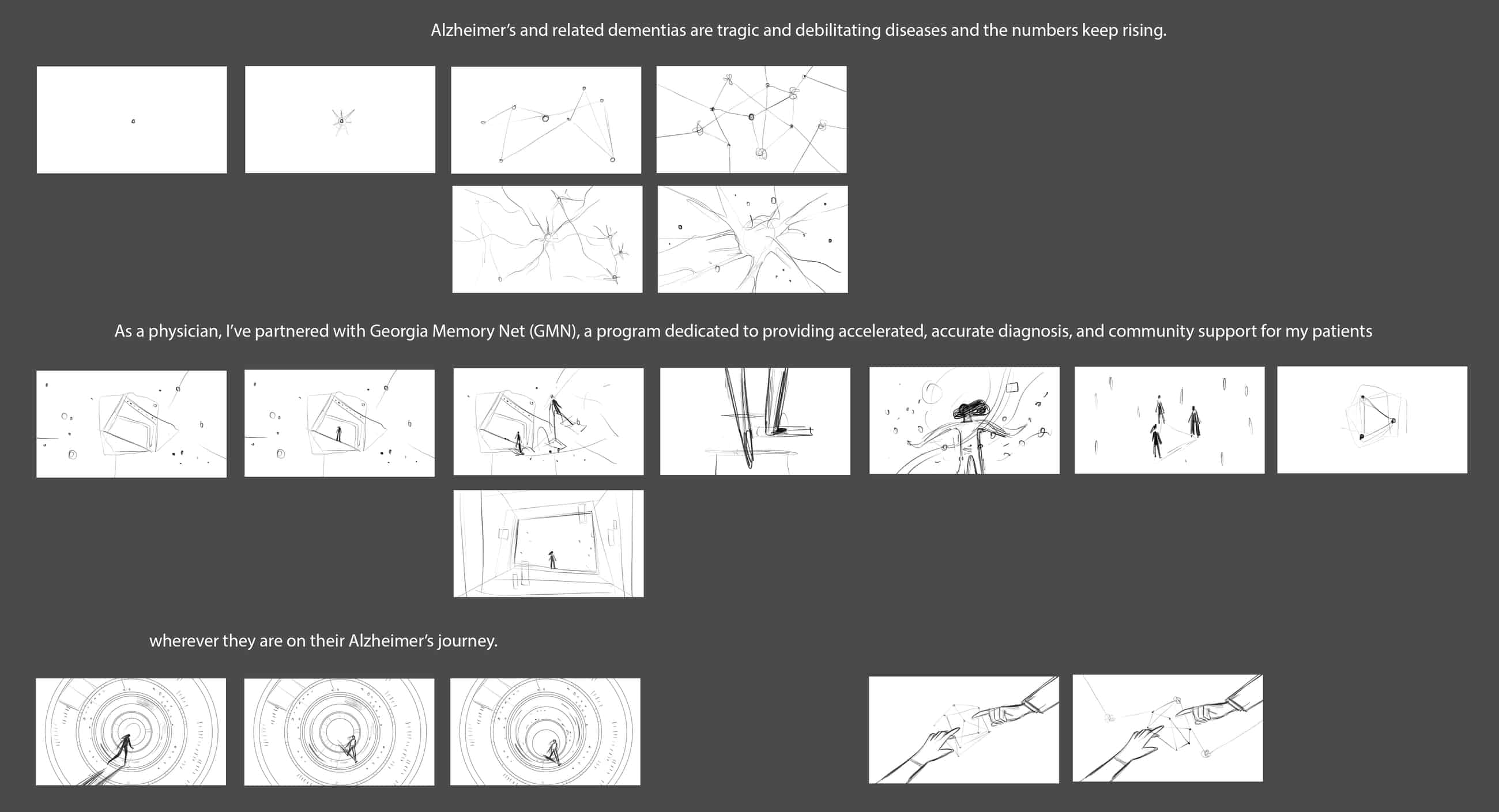 Alzheimer's and related dementias are tragic and debilitating diseases and the numbers keep rising.

As a physician, I've partnered with Georgia Memory Net (GMN), a program dedicated to providing accelerated, accurate diagnosis, and community support for my patients

wherever they are on their Alzheimer's journey.