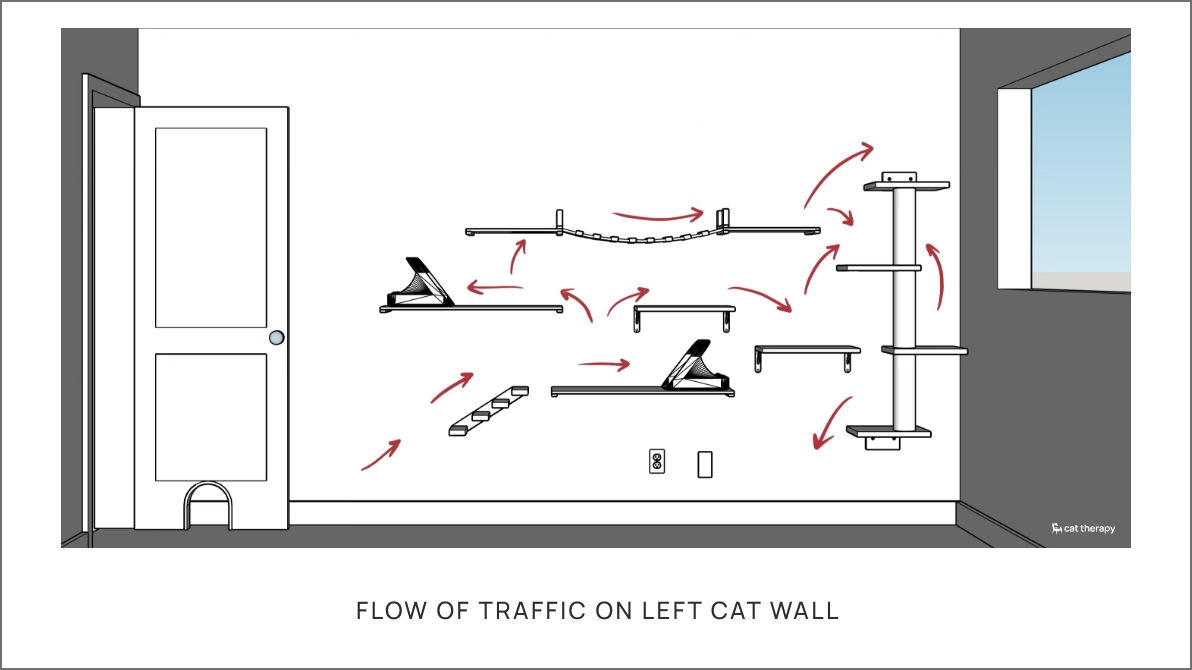 cat therapy

FLOW OF TRAFFIC ON LEFT CAT WALL