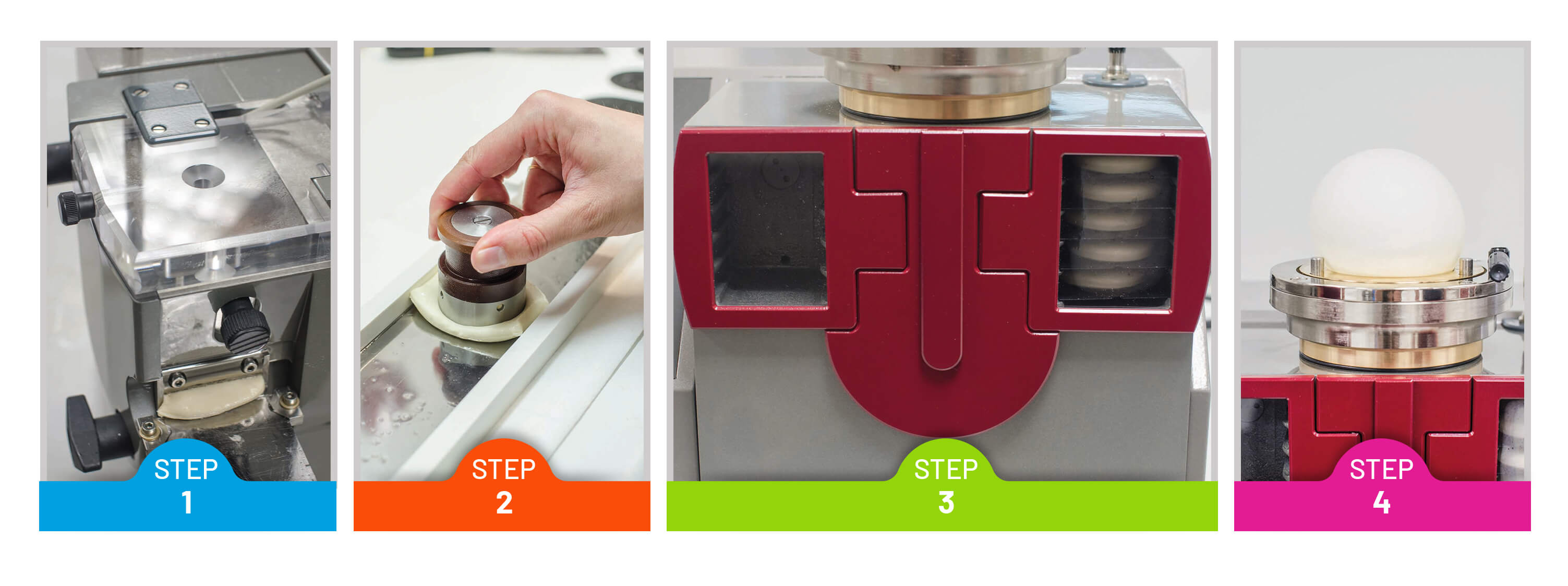 STEP
1

STEP
2

STEP
3

STEP
4