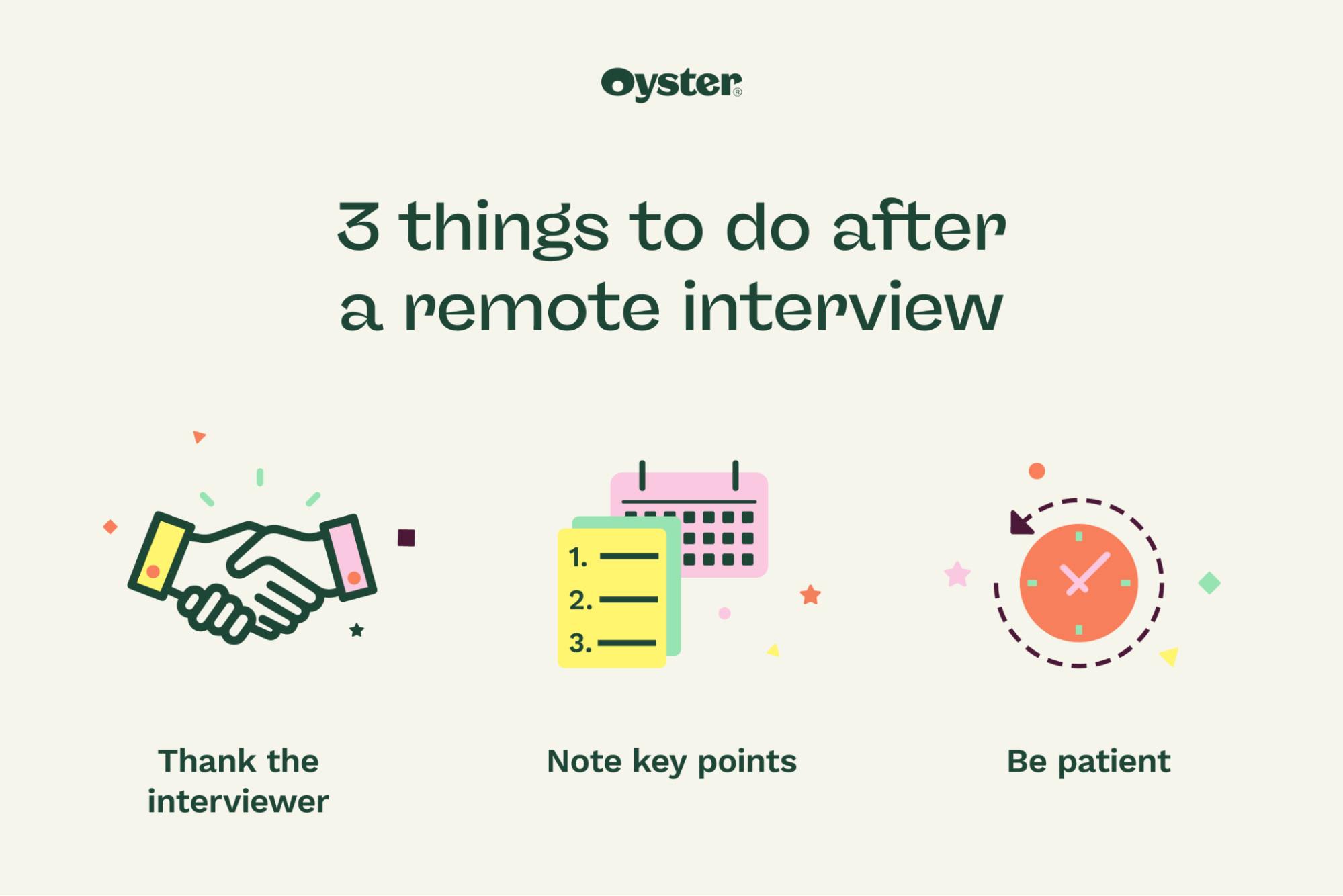 Oyster®

3 things to do after a remote interview

1.
2.
3.

Thank the interviewer

Note key points

Be patient