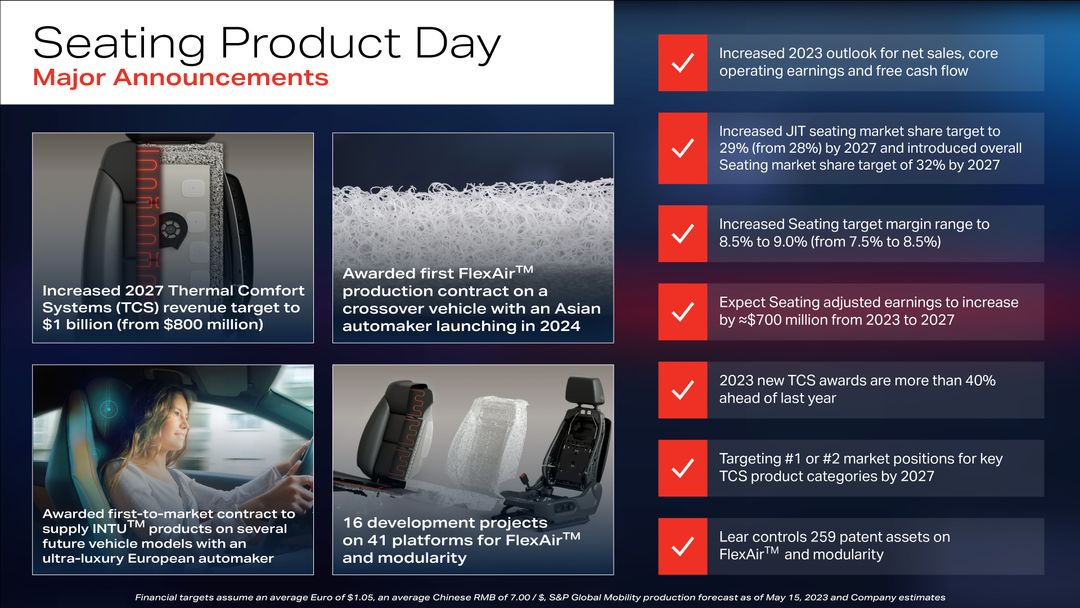 Seating Product Day
Major Announcements

Increased 2027 Thermal Comfort Systems (TCS) revenue target to $1 billion (from $800 million)

Awarded first FlexAir$^{TM}$ production contract on a crossover vehicle with an Asian automaker launching in 2024

Awarded first-to-market contract to supply INTU$^{TM}$ products on several future vehicle models with an ultra-luxury European automaker

16 development projects on 41 platforms for FlexAir$^{TM}$ and modularity

Increased 2023 outlook for net sales, core operating earnings and free cash flow

Increased JIT seating market share target to 29% (from 28%) by 2027 and introduced overall Seating market share target of 32% by 2027

Increased Seating target margin range to 8.5% to 9.0% (from 7.5% to 8.5%)

Expect Seating adjusted earnings to increase by ≈$700 million from 2023 to 2027

2023 new TCS awards are more than 40% ahead of last year

Targeting #1 or #2 market positions for key TCS product categories by 2027

Lear controls 259 patent assets on FlexAir$^{TM}$ and modularity

Financial targets assume an average Euro of $1.05, an average Chinese RMB of 7.00 / $, S&P Global Mobility production forecast as of May 15, 2023 and Company estimates