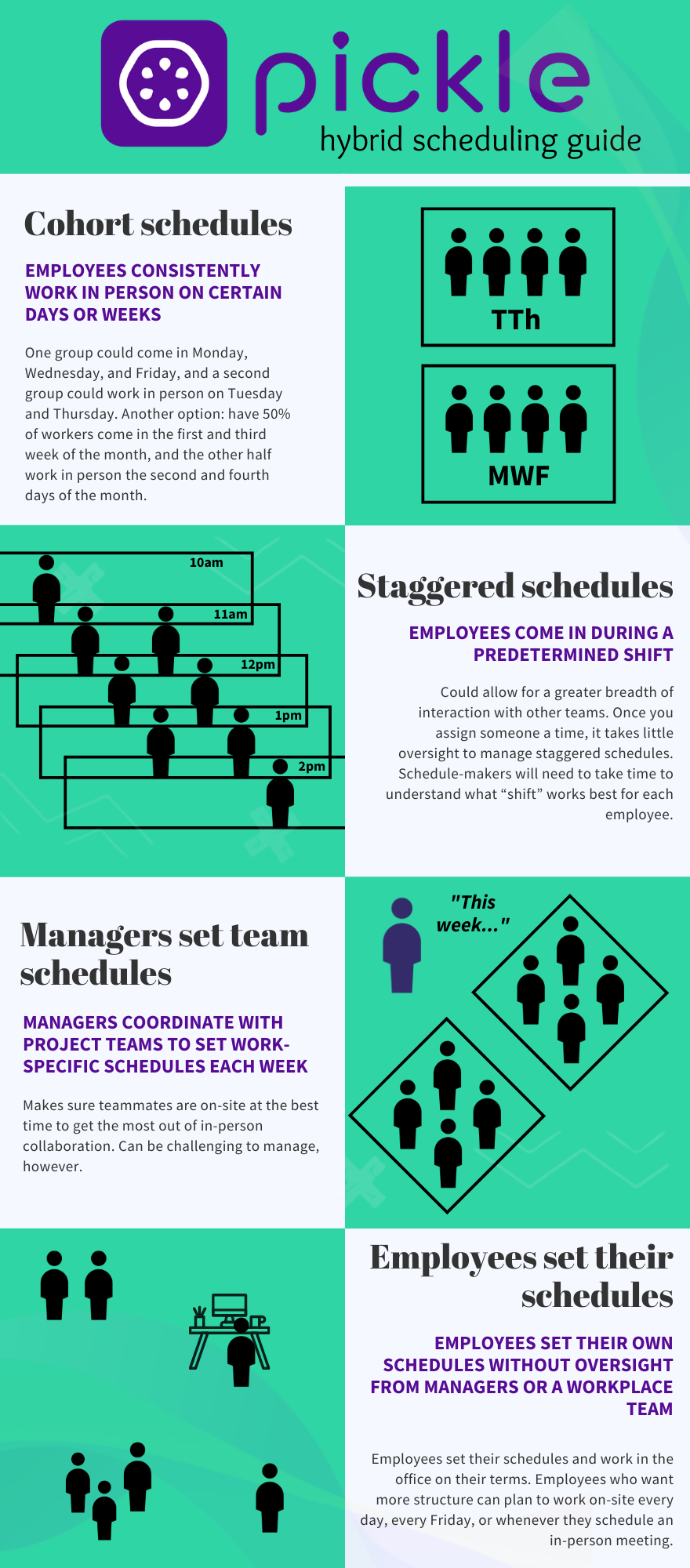 pickle
hybrid scheduling guide

Cohort schedules

EMPLOYEES CONSISTENTLY WORK IN PERSON ON CERTAIN DAYS OR WEEKS

One group could come in Monday, Wednesday, and Friday, and a second group could work in person on Tuesday and Thursday. Another option: have 50% of workers come in the first and third week of the month, and the other half work in person the second and fourth days of the month.

TTh

MWF

10am
11am
12pm
1pm
2pm

Staggered schedules

EMPLOYEES COME IN DURING A PREDETERMINED SHIFT

Could allow for a greater breadth of interaction with other teams. Once you assign someone a time, it takes little oversight to manage staggered schedules. Schedule-makers will need to take time to understand what “shift” works best for each employee.

Managers set team schedules

MANAGERS COORDINATE WITH PROJECT TEAMS TO SET WORK-SPECIFIC SCHEDULES EACH WEEK

Makes sure teammates are on-site at the best time to get the most out of in-person collaboration. Can be challenging to manage, however.

"This week..."

Employees set their schedules

EMPLOYEES SET THEIR OWN SCHEDULES WITHOUT OVERSIGHT FROM MANAGERS OR A WORKPLACE TEAM

Employees set their schedules and work in the office on their terms. Employees who want more structure can plan to work on-site every day, every Friday, or whenever they schedule an in-person meeting.