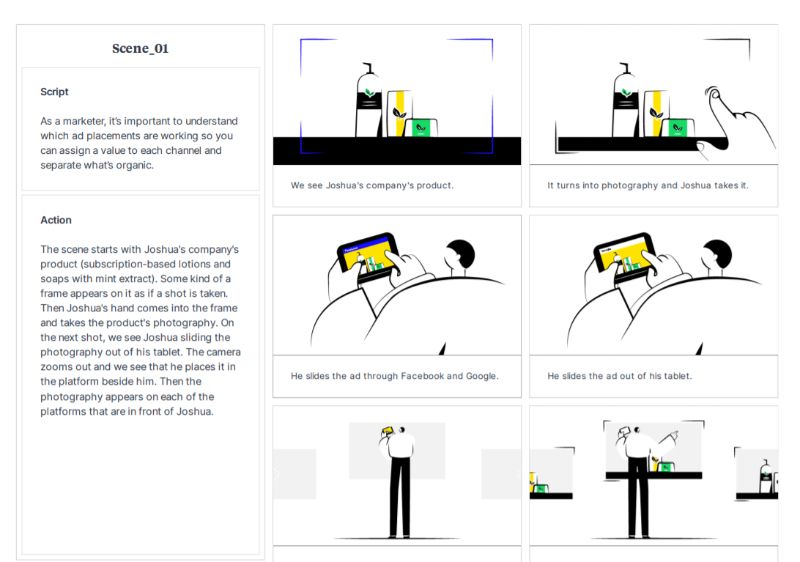 Scene_01

Script

As a marketer, it's important to understand which ad placements are working so you can assign a value to each channel and separate what's organic.

Action

The scene starts with Joshua's company's product (subscription-based lotions and soaps with mint extract). Some kind of a frame appears on it as if a shot is taken. Then Joshua's hand comes into the frame and takes the product's photography. On the next shot, we see Joshua sliding the photography out of his tablet. The camera zooms out and we see that he places it in the platform beside him. Then the photography appears on each of the platforms that are in front of Joshua.

We see Joshua's company's product.

It turns into photography and Joshua takes it.

He slides the ad through Facebook and Google.

He slides the ad out of his tablet.