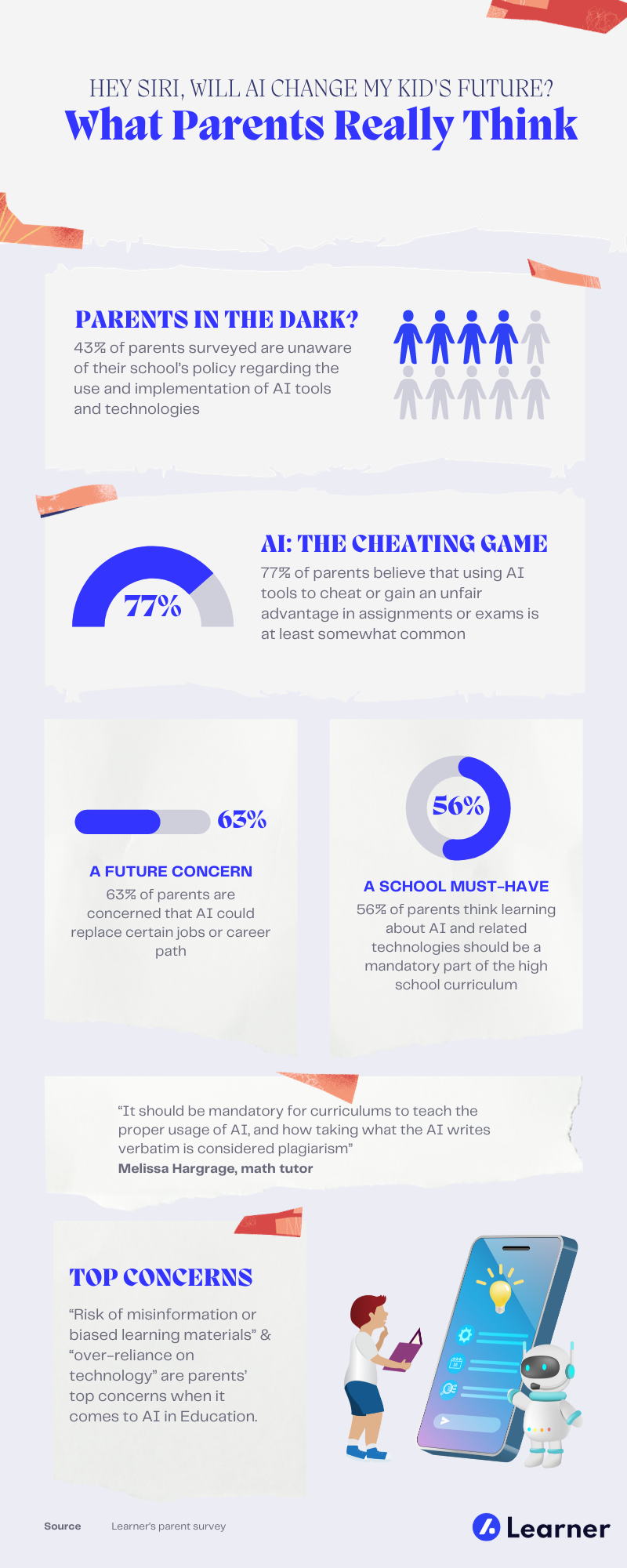 HEY SIRI, WILL AI CHANGE MY KID'S FUTURE?
What Parents Really Think

PARENTS IN THE DARK?
43% of parents surveyed are unaware of their school's policy regarding the use and implementation of AI tools and technologies

77%

AI: THE CHEATING GAME
77% of parents believe that using AI tools to cheat or gain an unfair advantage in assignments or exams is at least somewhat common

63%

A FUTURE CONCERN
63% of parents are concerned that AI could replace certain jobs or career path

56%

A SCHOOL MUST-HAVE
56% of parents think learning about AI and related technologies should be a mandatory part of the high school curriculum

"It should be mandatory for curriculums to teach the proper usage of AI, and how taking what the AI writes verbatim is considered plagiarism"
Melissa Hargrage, math tutor

TOP CONCERNS
"Risk of misinformation or biased learning materials" & "over-reliance on technology" are parents' top concerns when it comes to AI in Education.

Source Learner's parent survey

Learner