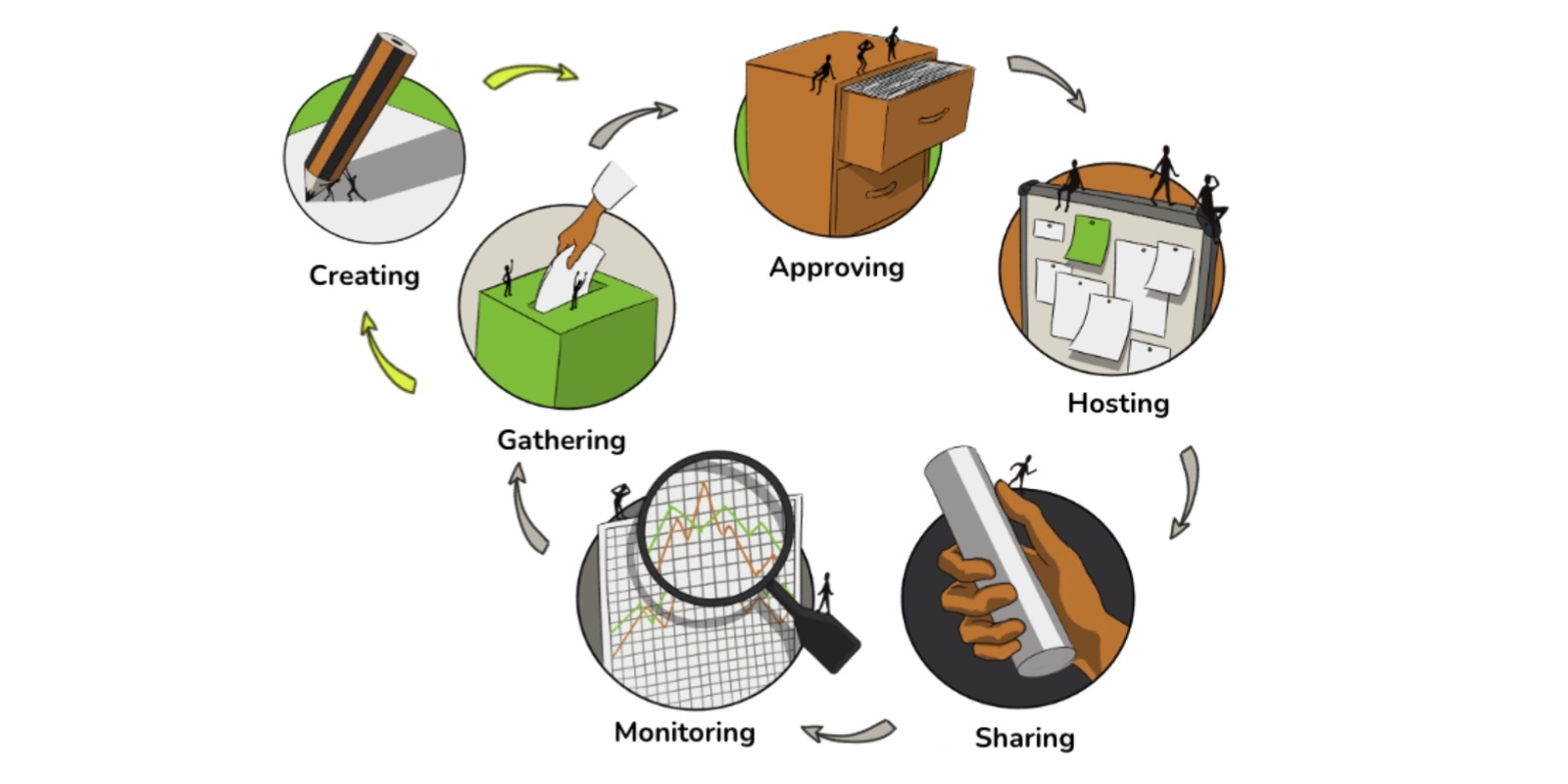 Creating

Gathering

Approving

Hosting

Sharing

Monitoring