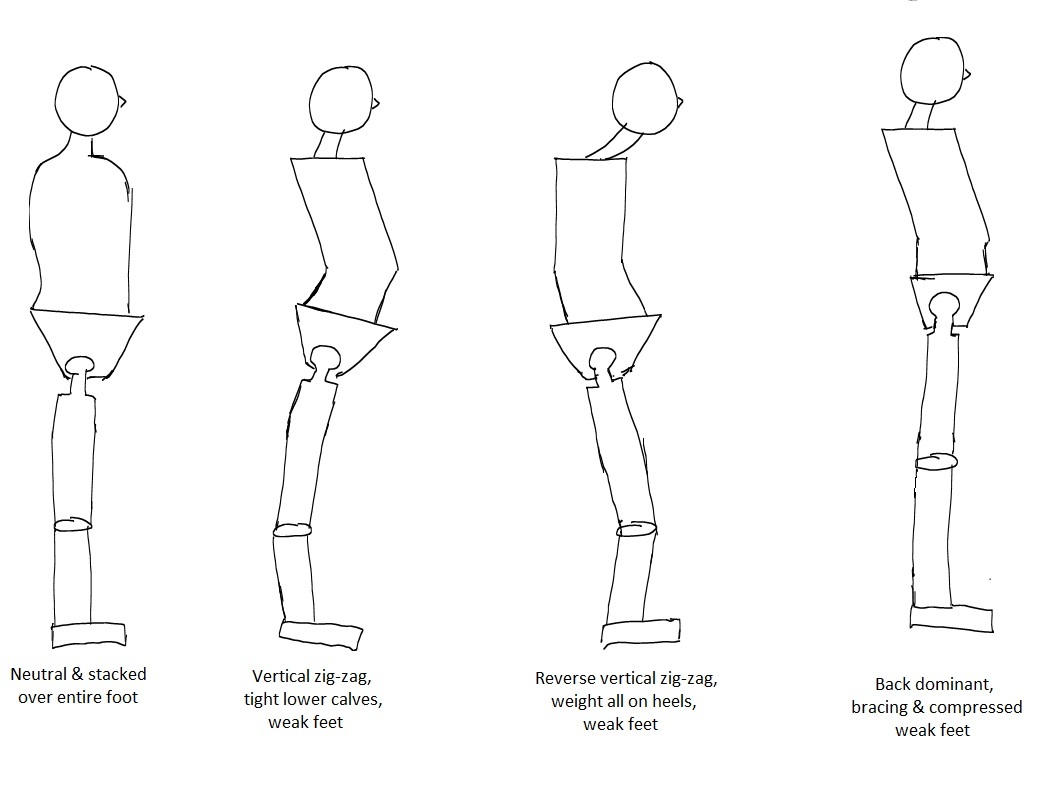 Neutral & stacked over entire foot

Vertical zig-zag, tight lower calves, weak feet

Reverse vertical zig-zag, weight all on heels, weak feet

Back dominant, bracing & compressed weak feet