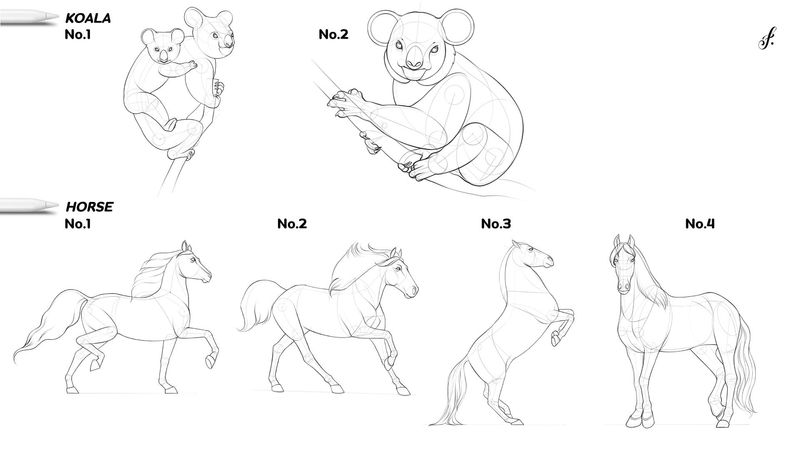 KOALA
No.1

No.2

HORSE
No.1

No.2

No.3

No.4