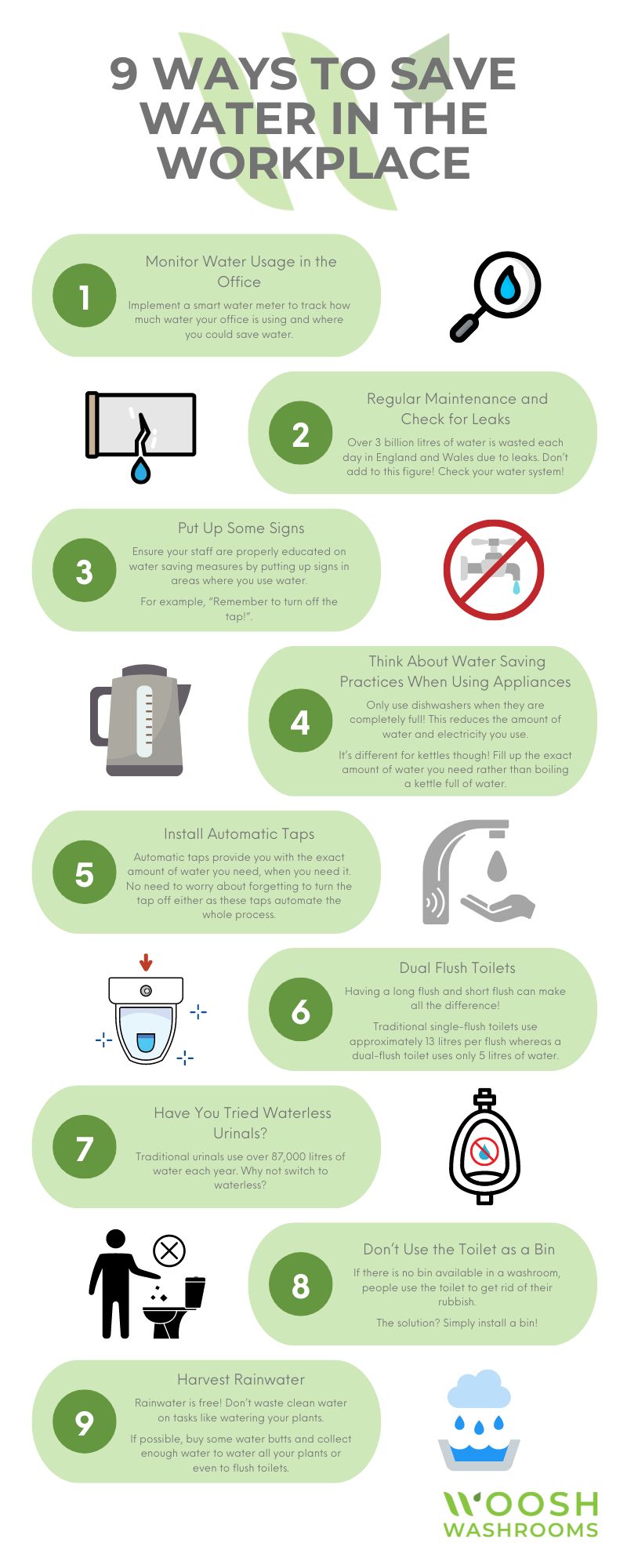 9 WAYS TO SAVE WATER IN THE WORKPLACE

1

Monitor Water Usage in the Office

Implement a smart water meter to track how much water your office is using and where you could save water.

2

Regular Maintenance and Check for Leaks

Over 3 billion litres of water is wasted each day in England and Wales due to leaks. Don't add to this figure! Check your water system!

3

Put Up Some Signs

Ensure your staff are properly educated on water saving measures by putting up signs in areas where you use water.

For example, "Remember to turn off the tap!".

4

Think About Water Saving Practices When Using Appliances

Only use dishwashers when they are completely full! This reduces the amount of water and electricity you use.

It's different for kettles though! Fill up the exact amount of water you need rather than boiling a kettle full of water.

5

Install Automatic Taps

Automatic taps provide you with the exact amount of water you need, when you need it. No need to worry about forgetting to turn the tap off either as these taps automate the whole process.

6

Dual Flush Toilets

Having a long flush and short flush can make all the difference!

Traditional single-flush toilets use approximately 13 litres per flush whereas a dual-flush toilet uses only 5 litres of water.

7

Have You Tried Waterless Urinals?

Traditional urinals use over 87,000 litres of water each year. Why not switch to waterless?

8

Don't Use the Toilet as a Bin

If there is no bin available in a washroom, people use the toilet to get rid of their rubbish.

The solution? Simply install a bin!

9

Harvest Rainwater

Rainwater is free! Don't waste clean water on tasks like watering your plants.

If possible, buy some water butts and collect enough water to water all your plants or even to flush toilets.

WOOSH WASHROOMS