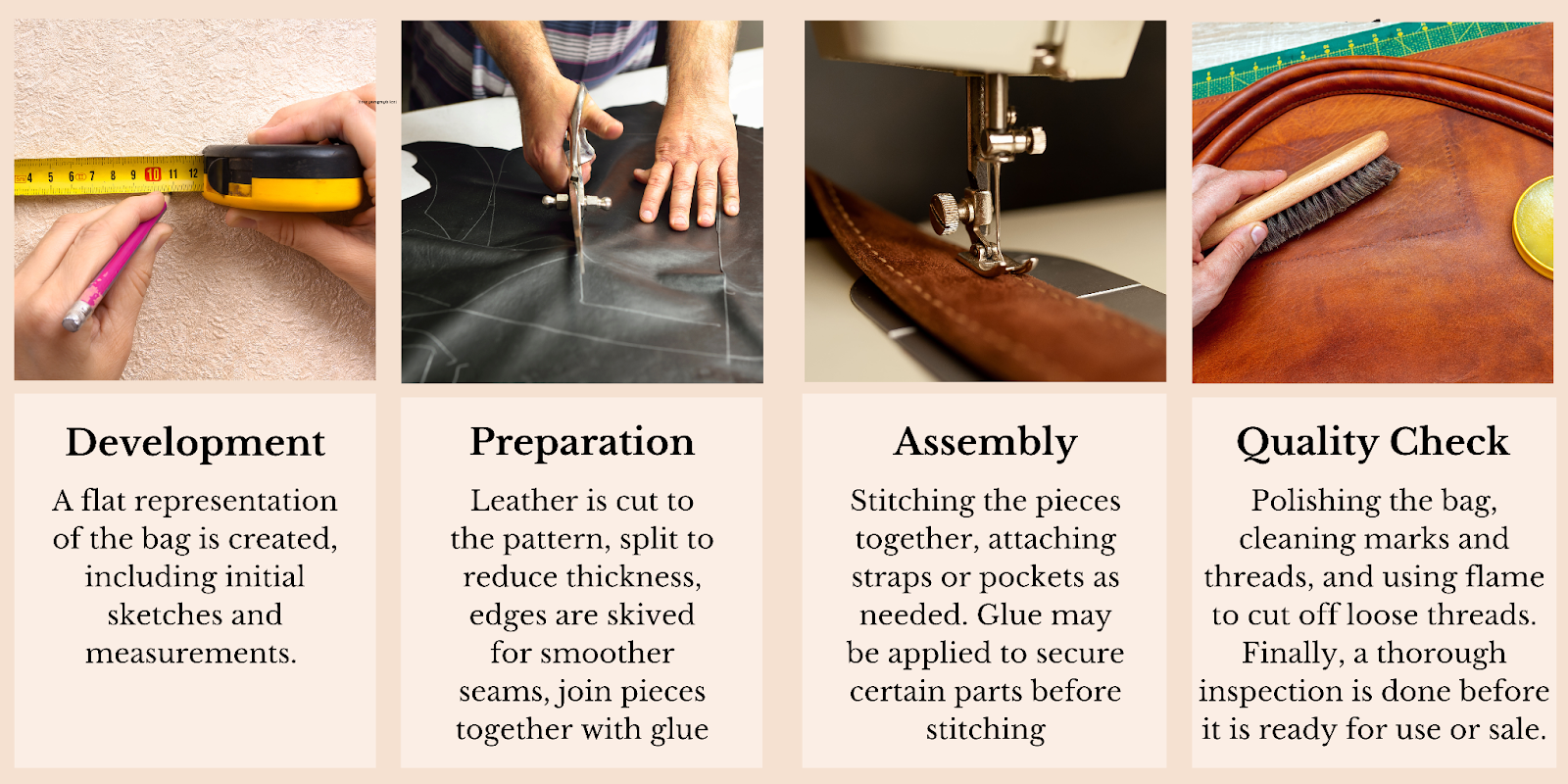 4 5 6 7 8 9 10 11 12

Development

A flat representation of the bag is created, including initial sketches and measurements.

Preparation

Leather is cut to the pattern, split to reduce thickness, edges are skived for smoother seams, join pieces together with glue

Assembly

Stitching the pieces together, attaching straps or pockets as needed. Glue may be applied to secure certain parts before stitching

Quality Check

Polishing the bag, cleaning marks and threads, and using flame to cut off loose threads. Finally, a thorough inspection is done before it is ready for use or sale.