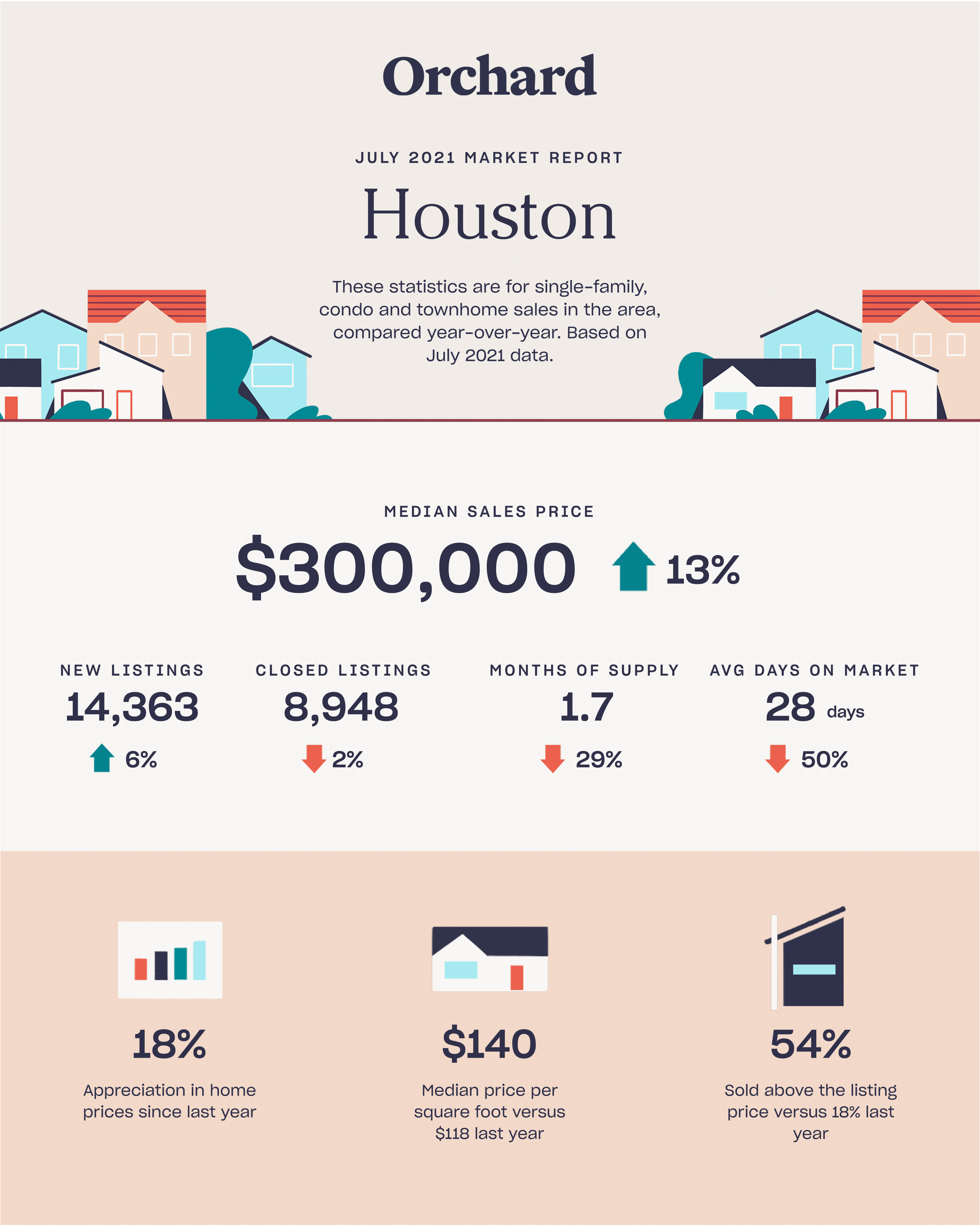 Orchard

JULY 2021 MARKET REPORT

Houston

These statistics are for single-family, condo and townhome sales in the area, compared year-over-year. Based on July 2021 data.

MEDIAN SALES PRICE

$300,000 13%

NEW LISTINGS
14,363
6%

CLOSED LISTINGS
8,948
2%

MONTHS OF SUPPLY
1.7
29%

AVG DAYS ON MARKET
28 days
50%

18%
Appreciation in home prices since last year

$140
Median price per square foot versus $118 last year

54%
Sold above the listing price versus 18% last year