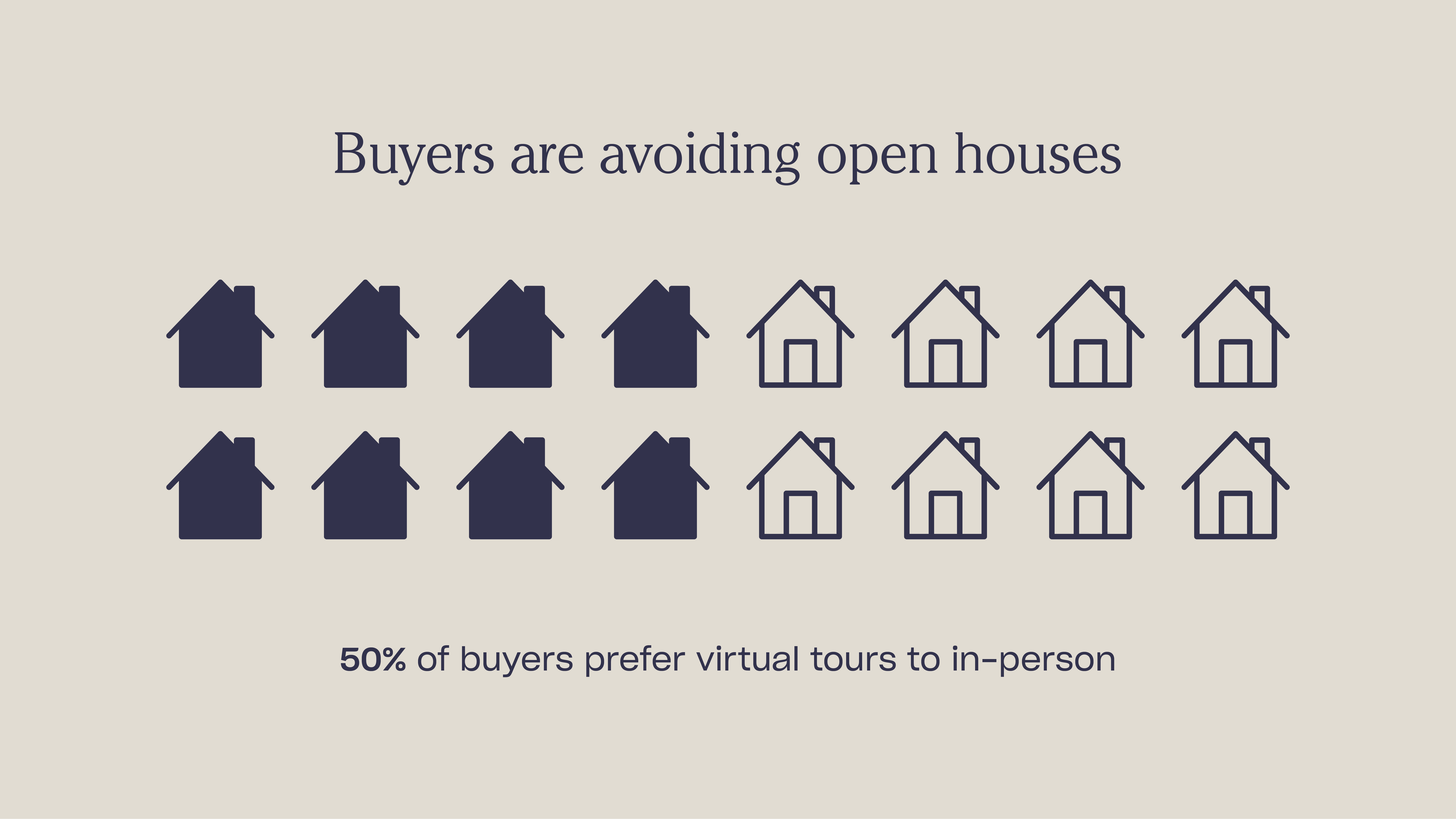 Buyers are avoiding open houses

50% of buyers prefer virtual tours to in-person