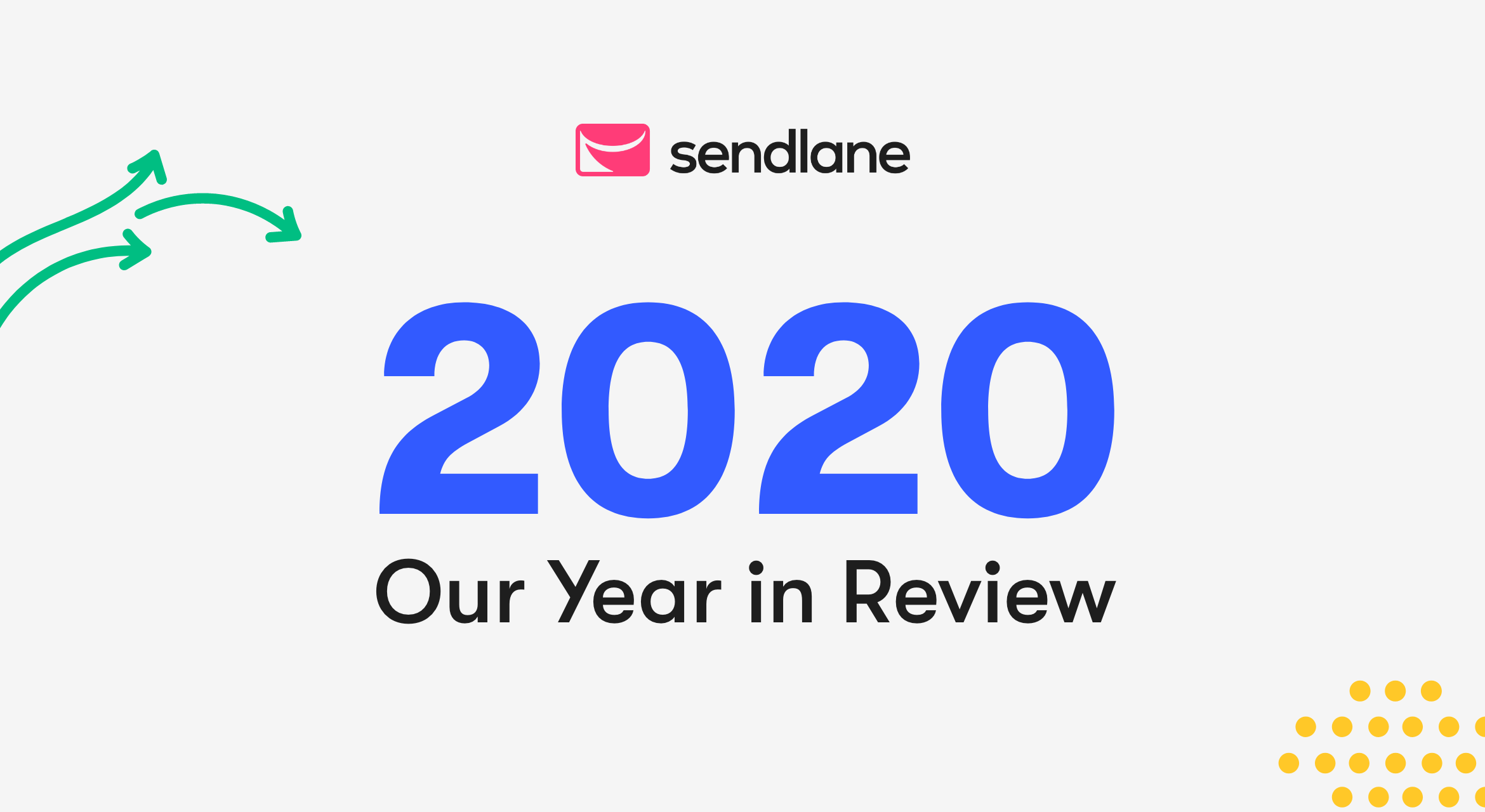 sendlane

2020

Our Year in Review