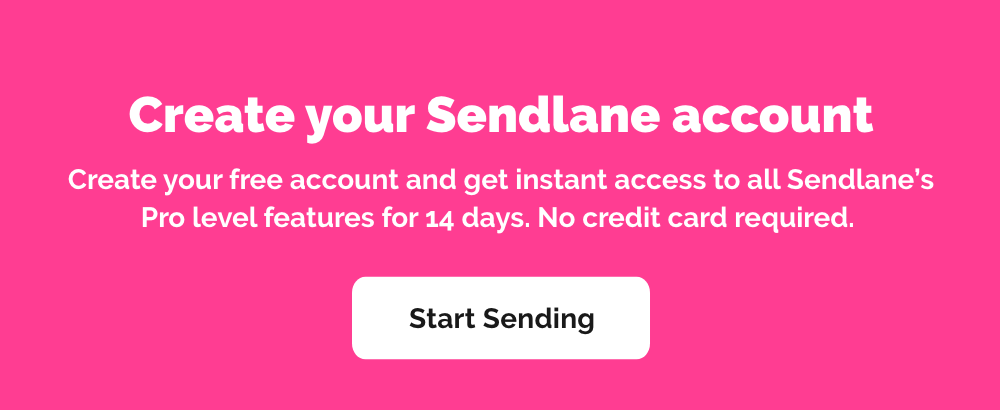 Create your Sendlane account

Create your free account and get instant access to all Sendlane's Pro level features for 14 days. No credit card required.

Start Sending