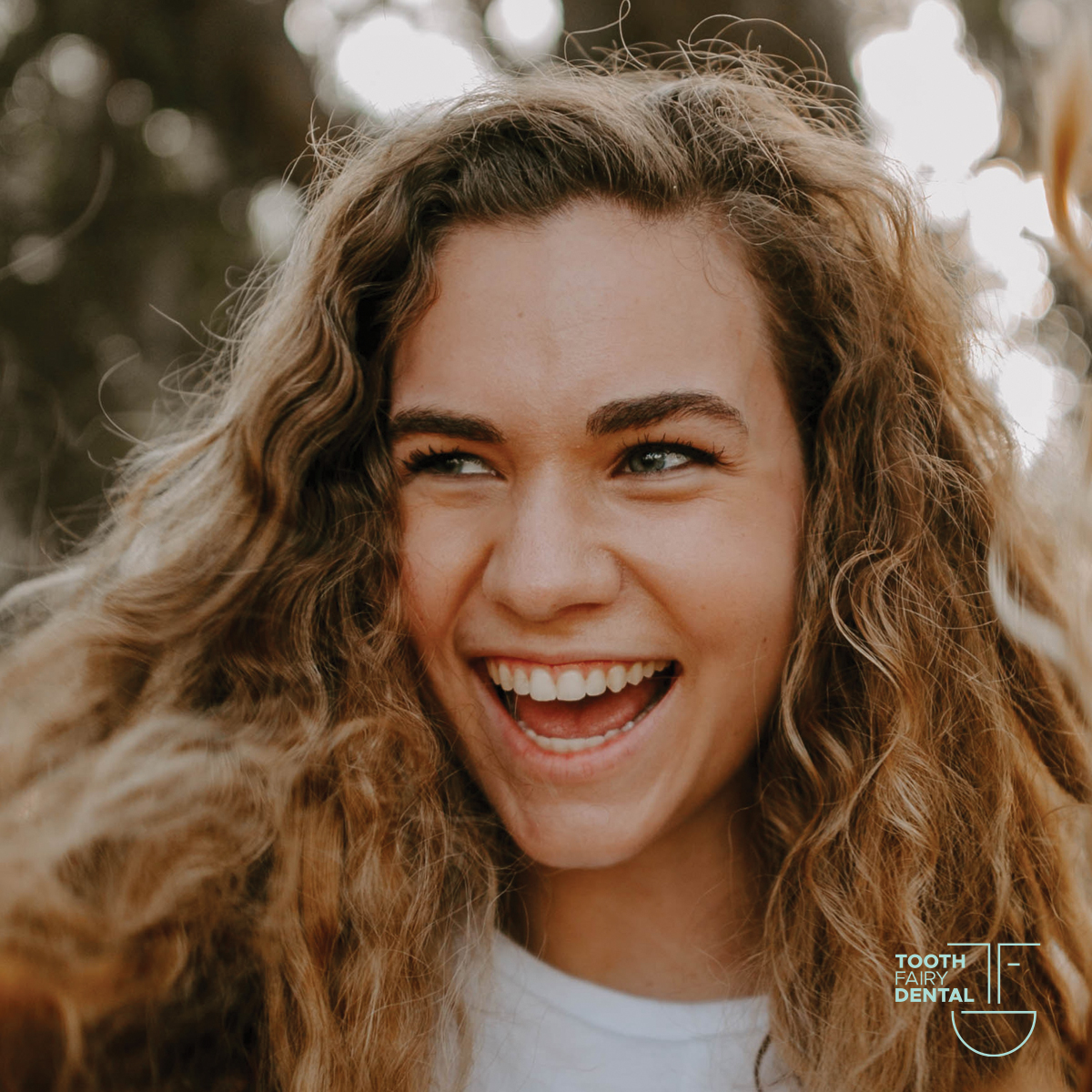 TOOTH
FAIRY
DENTAL