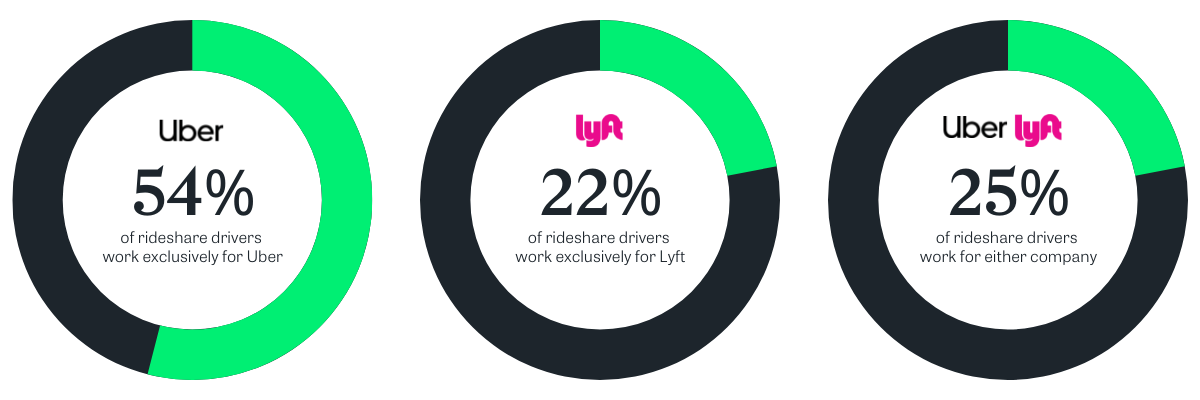 Uber
54%
of rideshare drivers work exclusively for Uber

lyft
22%
of rideshare drivers work exclusively for Lyft

Uber lyft
25%
of rideshare drivers work for either company