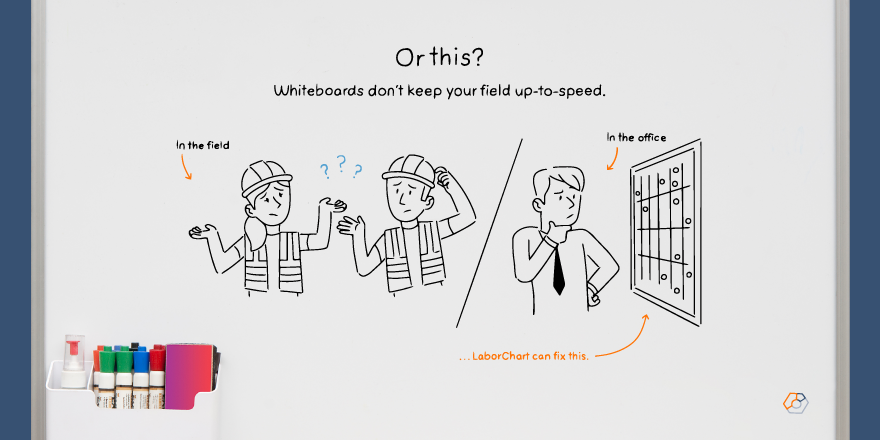 Or this?

Whiteboards don't keep your field up-to-speed.

In the field

? ? ?

In the office

...LaborChart can fix this.