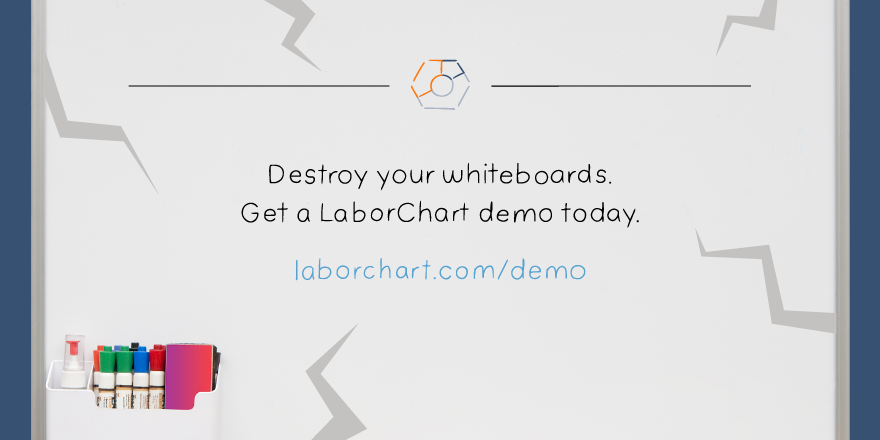 Destroy your whiteboards.
Get a LaborChart demo today.

laborchart.com/demo