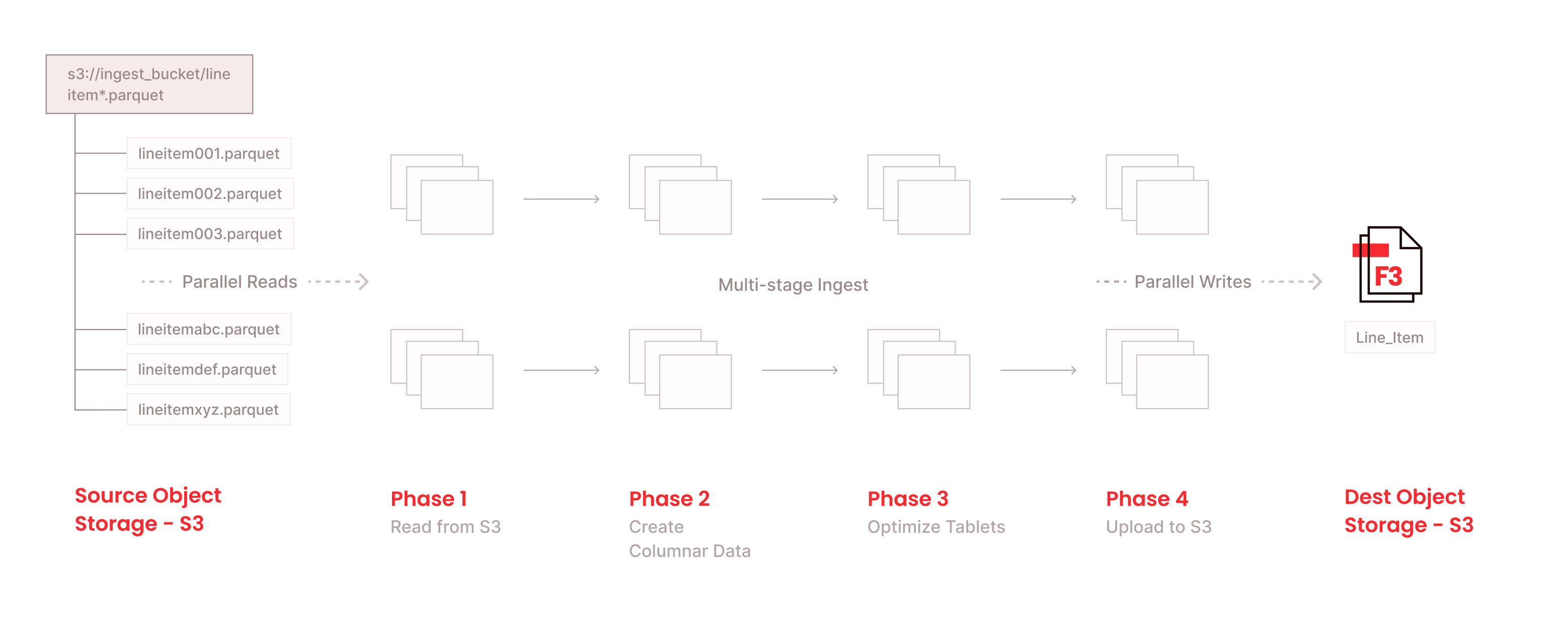 s3://ingest_bucket/line item*.parquet

lineitem001.parquet

lineitem002.parquet

lineitem003.parquet

Parallel Reads

lineitemabc.parquet

lineitemdef.parquet

lineitemxyz.parquet

Multi-stage Ingest

Parallel Writes

F3

Line_Item

Source Object Storage - S3

Phase 1
Read from S3

Phase 2
Create Columnar Data

Phase 3
Optimize Tablets

Phase 4
Upload to S3

Dest Object Storage - S3