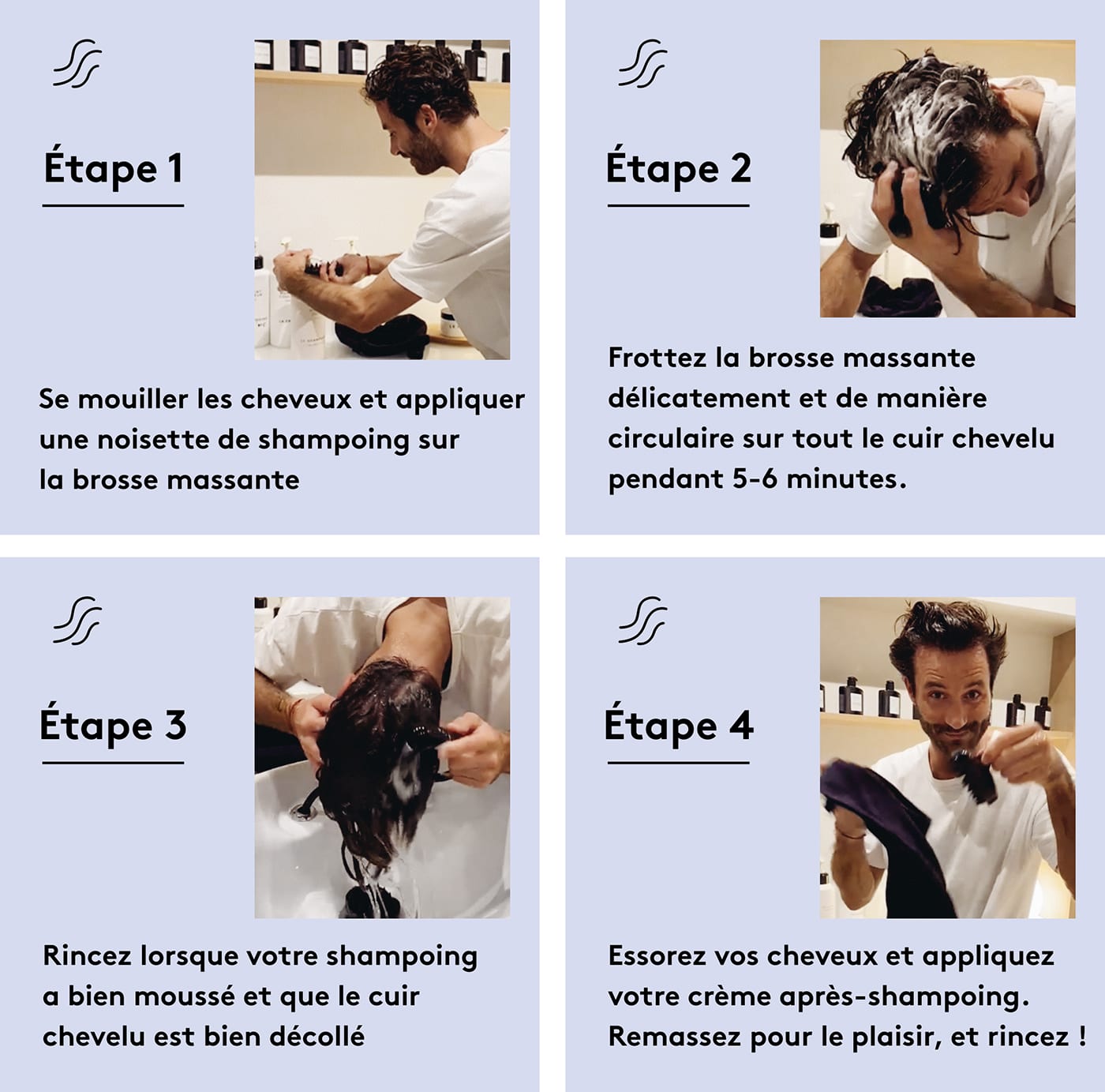 Étape 1

Se mouiller les cheveux et appliquer une noisette de shampoing sur la brosse massante

Étape 2

Frottez la brosse massante délicatement et de manière circulaire sur tout le cuir chevelu pendant 5-6 minutes.

Étape 3

Rincez lorsque votre shampoing a bien moussé et que le cuir chevelu est bien décollé

Étape 4

Essorez vos cheveux et appliquez votre crème après-shampoing. Remassez pour le plaisir, et rincez !