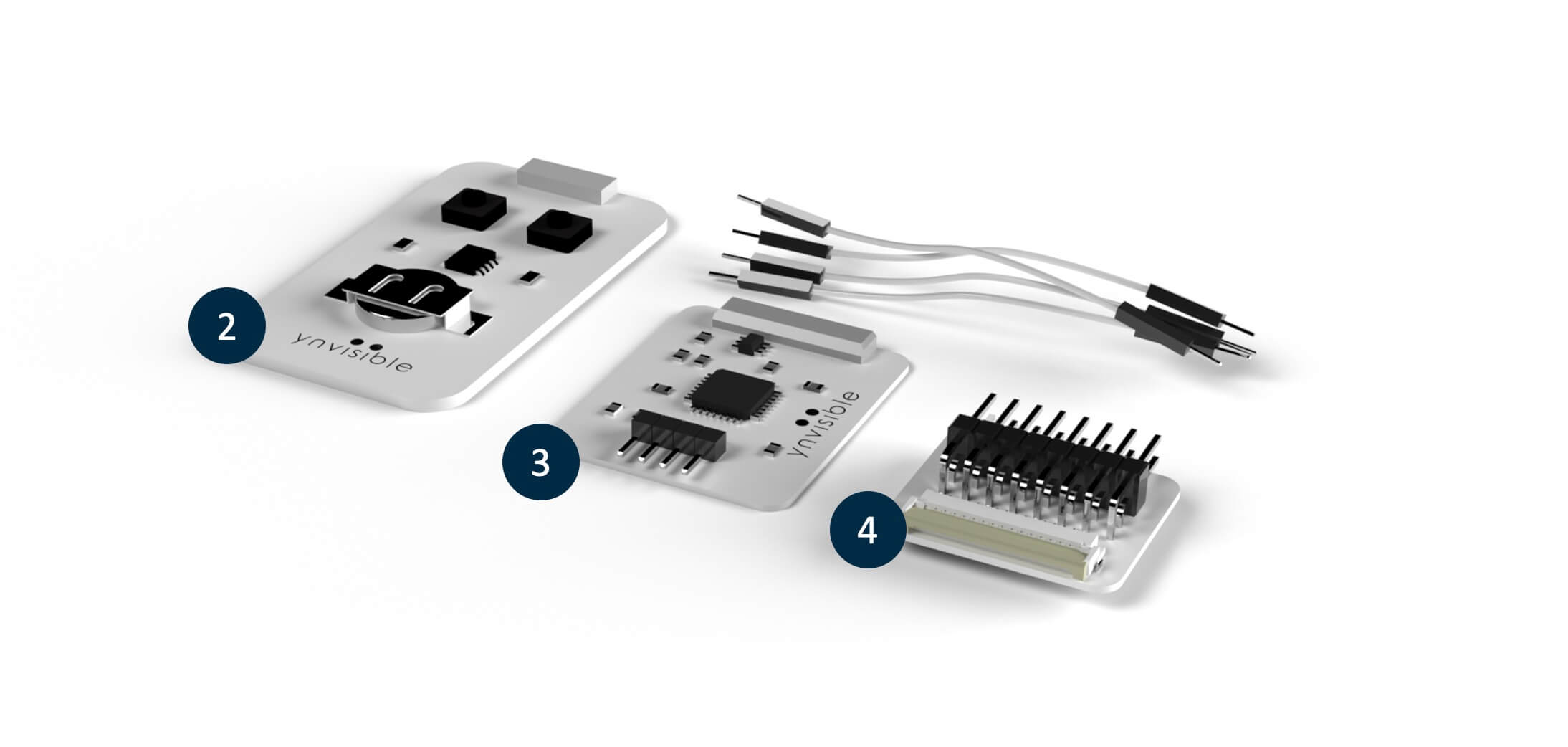 2

ynvisible

3

ynvisible

4