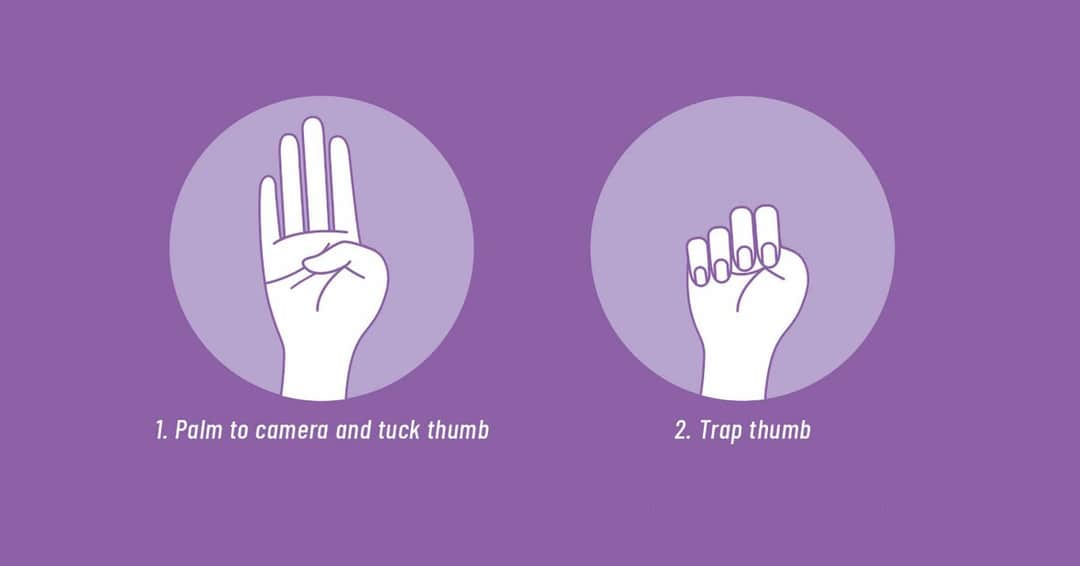 1. Palm to camera and tuck thumb

2. Trap thumb