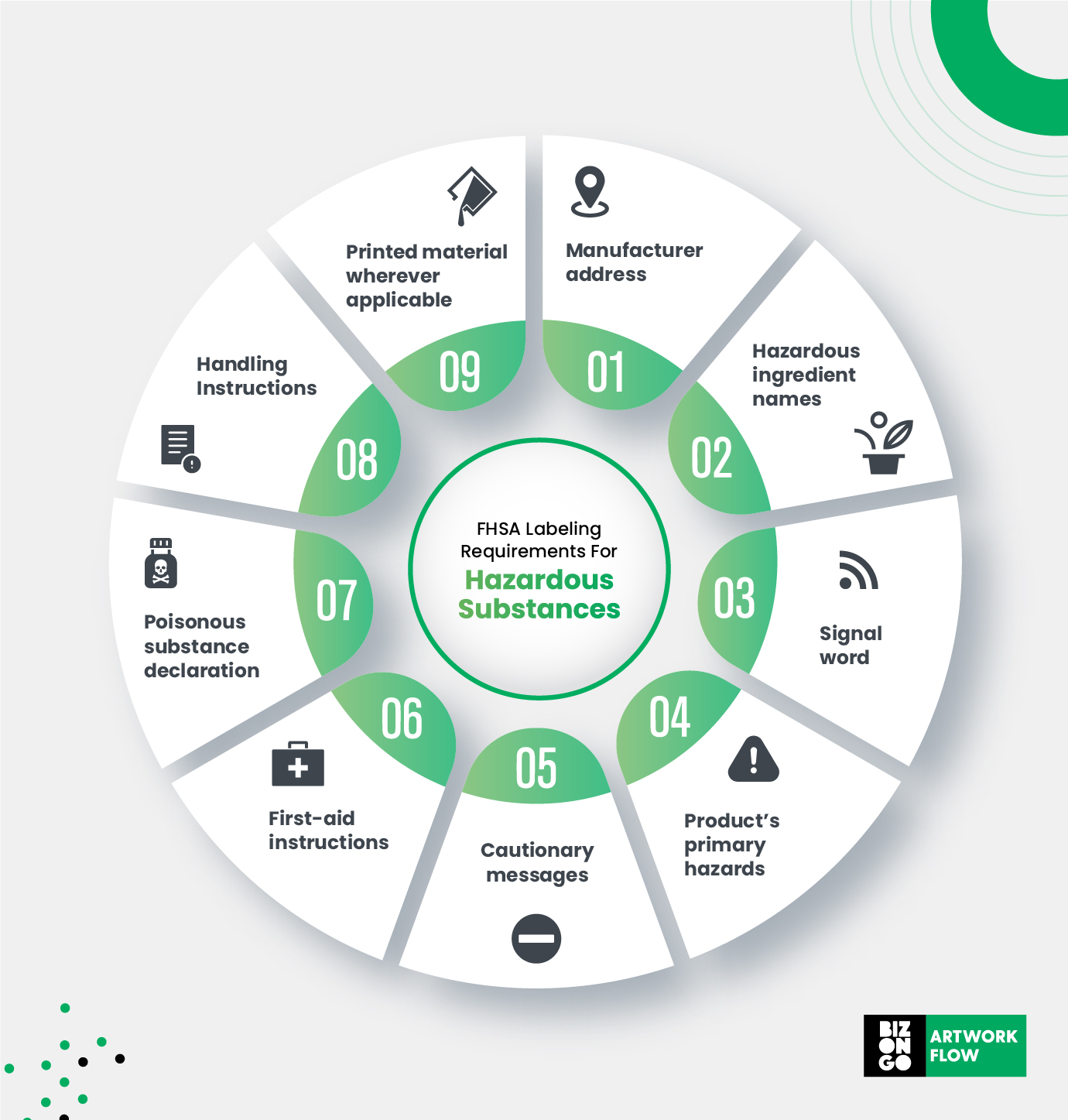 FHSA Labeling Requirements For
Hazardous Substances

01
Manufacturer address

02
Hazardous ingredient names

03
Signal word

04
Product's primary hazards

05
Cautionary messages

06
First-aid instructions

07
Poisonous substance declaration

08
Handling Instructions

09
Printed material wherever applicable

BIZ ON GO
ARTWORK FLOW