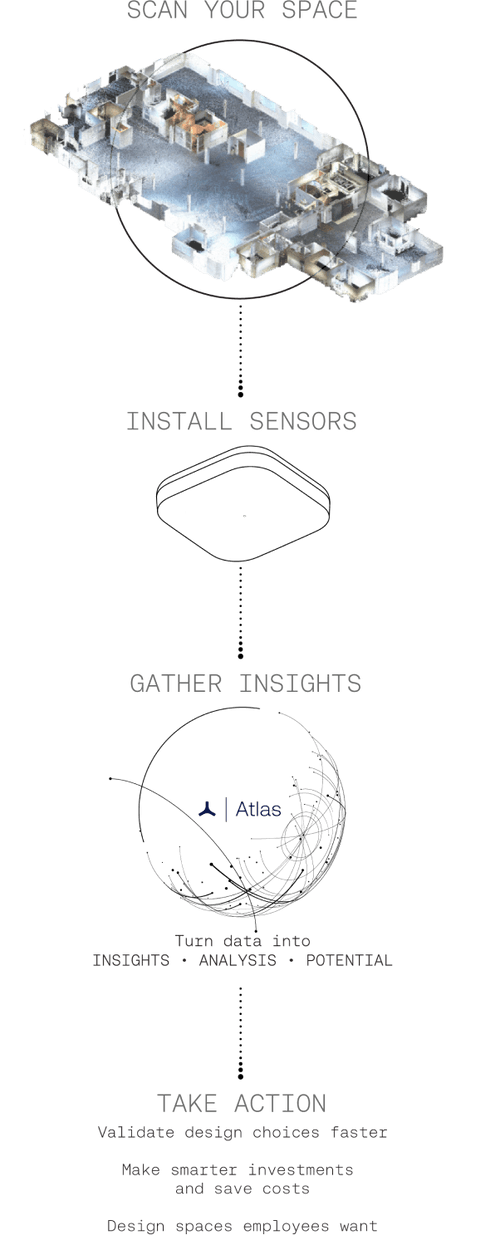 SCAN YOUR SPACE

INSTALL SENSORS

GATHER INSIGHTS

Atlas

Turn data into
INSIGHTS • ANALYSIS • POTENTIAL

TAKE ACTION

Validate design choices faster

Make smarter investments and save costs

Design spaces employees want