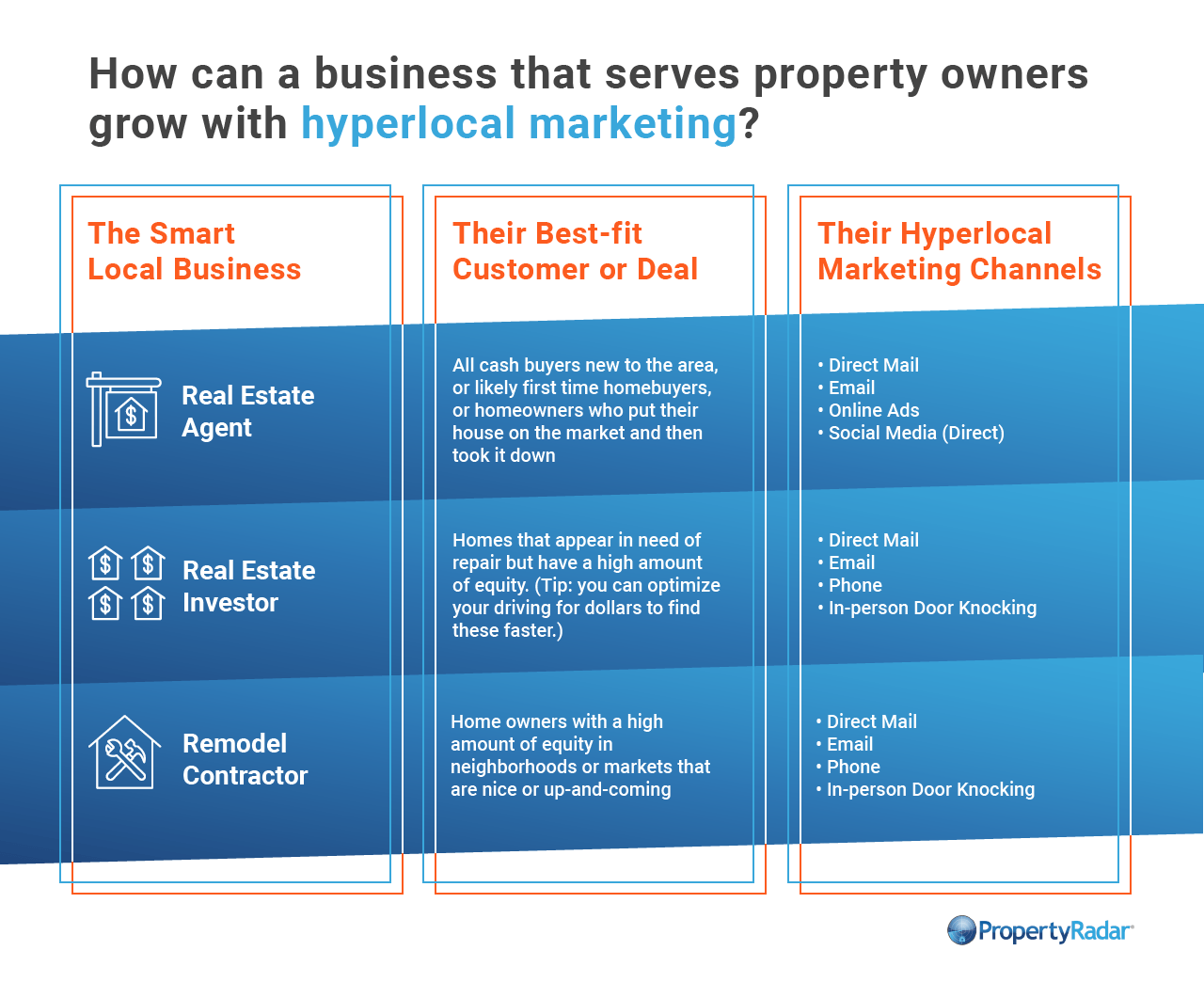 How can a business that serves property owners grow with hyperlocal marketing?

| The Smart Local Business | Their Best-fit Customer or Deal | Their Hyperlocal Marketing Channels |
|---|---|---|
| Real Estate Agent | All cash buyers new to the area, or likely first time homebuyers, or homeowners who put their house on the market and then took it down | • Direct Mail • Email • Online Ads • Social Media (Direct) |
| Real Estate Investor | Homes that appear in need of repair but have a high amount of equity. (Tip: you can optimize your driving for dollars to find these faster.) | • Direct Mail • Email • Phone • In-person Door Knocking |
| Remodel Contractor | Home owners with a high amount of equity in neighborhoods or markets that are nice or up-and-coming | • Direct Mail • Email • Phone • In-person Door Knocking |

PropertyRadar