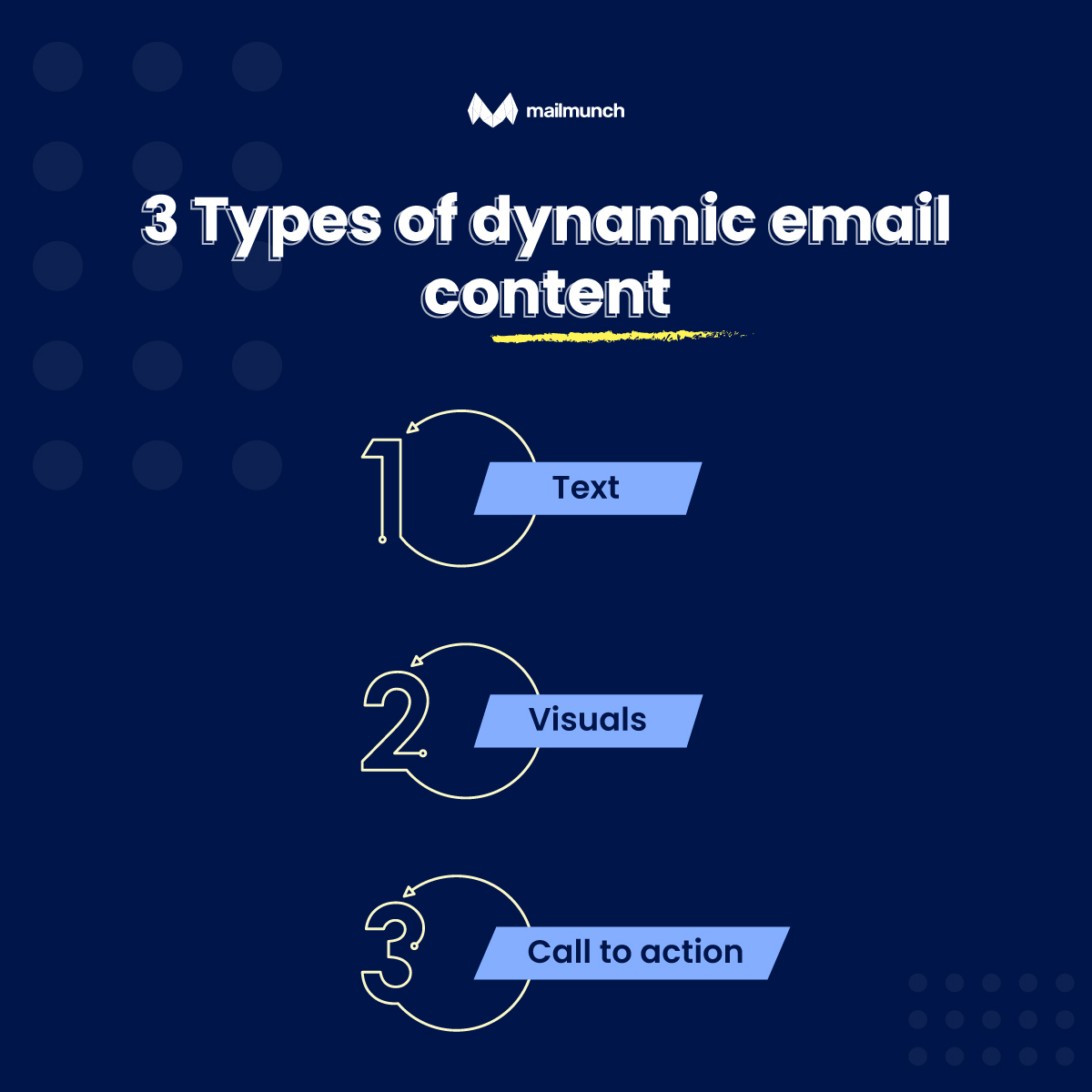 mailmunch

3 Types of dynamic email content

1 Text

2 Visuals

3 Call to action