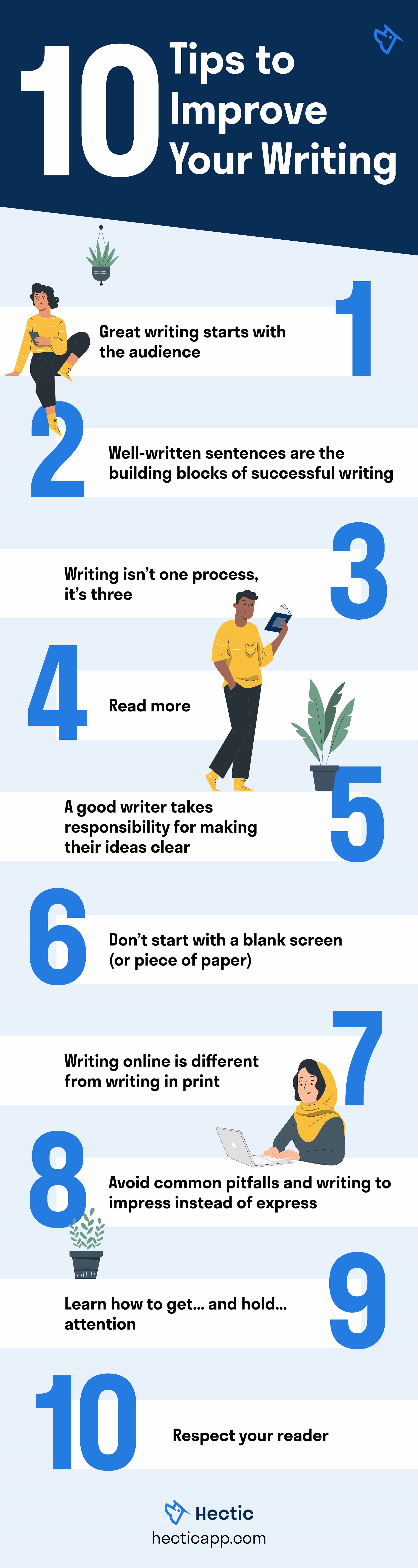 10 Tips to Improve Your Writing

1 Great writing starts with the audience

2 Well-written sentences are the building blocks of successful writing

3 Writing isn't one process, it's three

4 Read more

5 A good writer takes responsibility for making their ideas clear

6 Don't start with a blank screen (or piece of paper)

7 Writing online is different from writing in print

8 Avoid common pitfalls and writing to impress instead of express

9 Learn how to get... and hold... attention

10 Respect your reader

Hectic
hecticapp.com