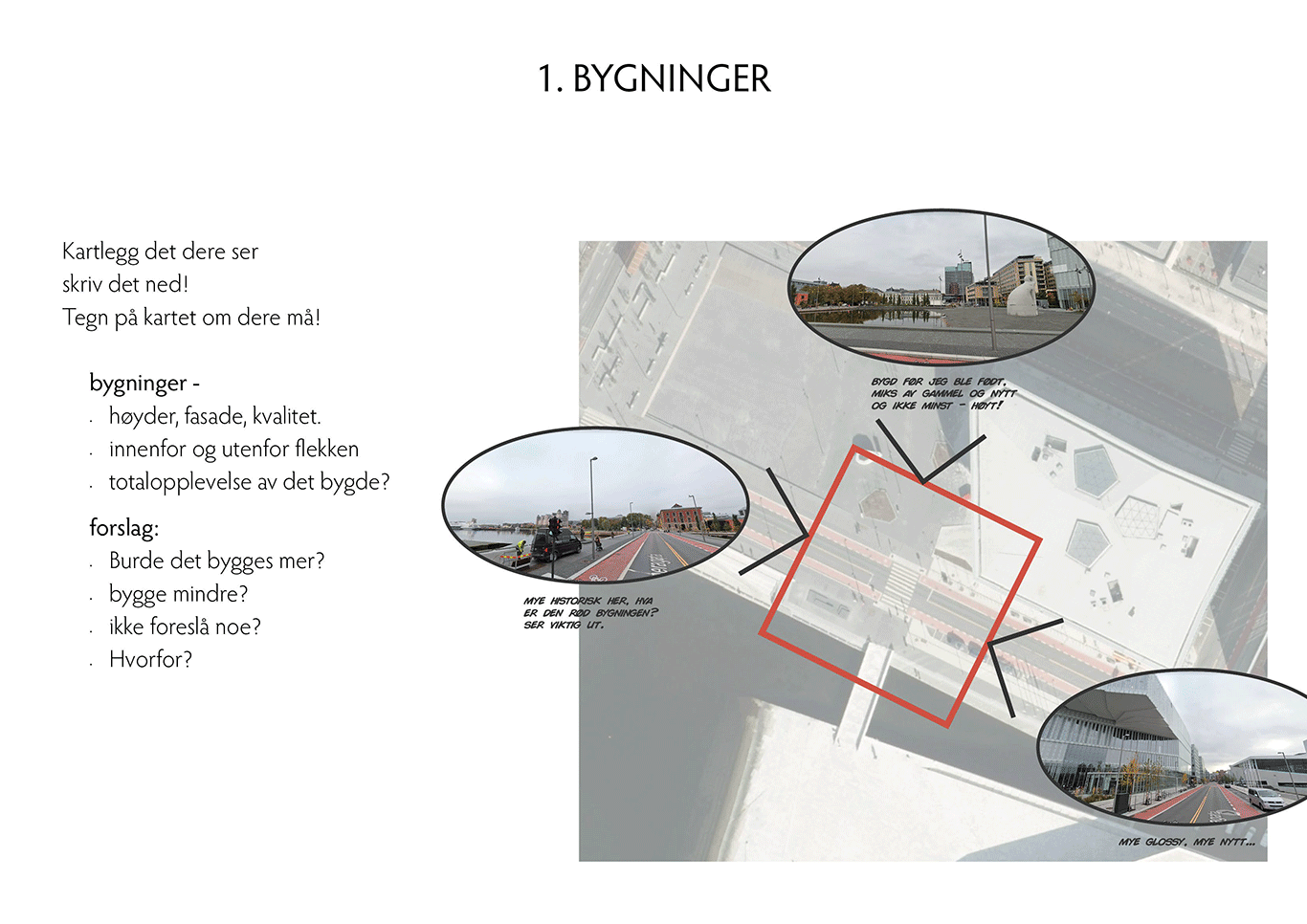 1. BYGNINGER

Kartlegg det dere ser
skriv det ned!
Tegn på kartet om dere må!

bygninger -
· høyder, fasade, kvalitet.
· innenfor og utenfor flekken
· totalopplevelse av det bygde?

forslag:
· Burde det bygges mer?
· bygge mindre?
· ikke foreslå noe?
· Hvorfor?

BYGD FØR JEG BLE FØDT. MIKS AV GAMMEL OG NYTT OG IKKE MINST - HØYT!

MYE HISTORISK HER. HVA ER DEN RØD BYGNINGEN? SER VIKTIG UT.

MYE GLOSSY, MYE NYTT...